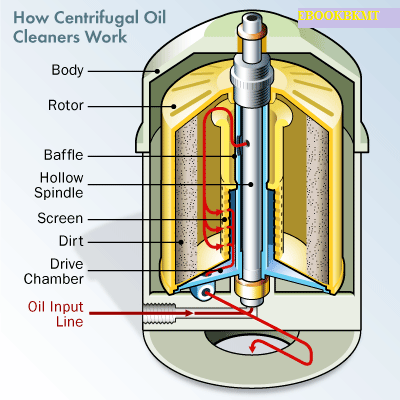 How Centrifugal Oil Cleaners Work

EBOOKBKMT

Body

Rotor

Baffle

Hollow Spindle

Screen

Dirt

Drive Chamber

Oil Input Line