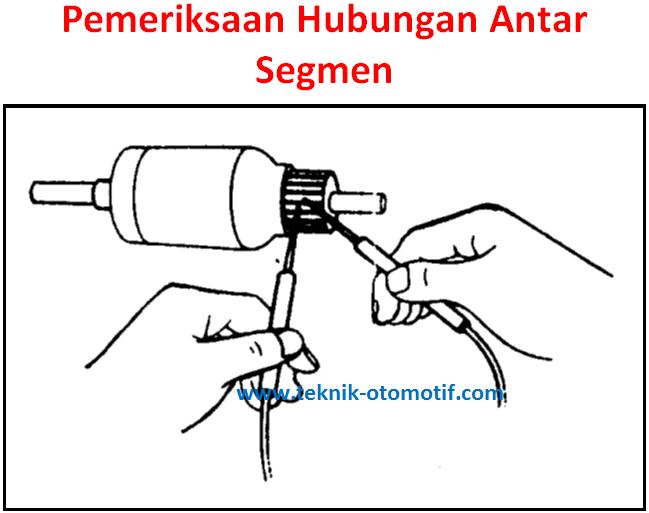 Pemeriksaan Hubungan Antar Segmen

www.teknik-otomotif.com