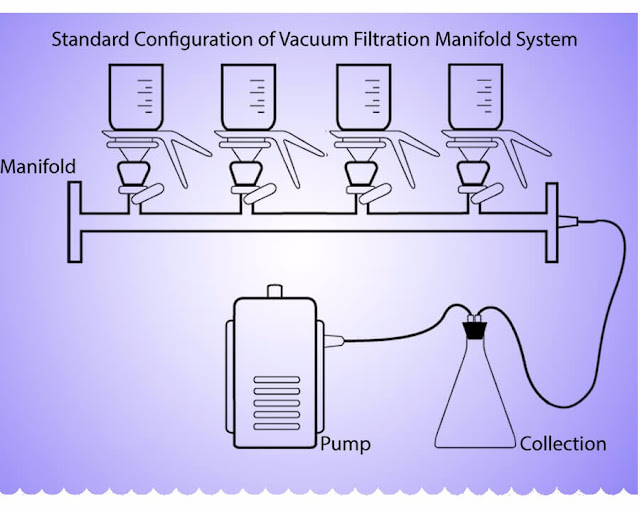 Standard Configuration of Vacuum Filtration Manifold System

Manifold

Pump

Collection