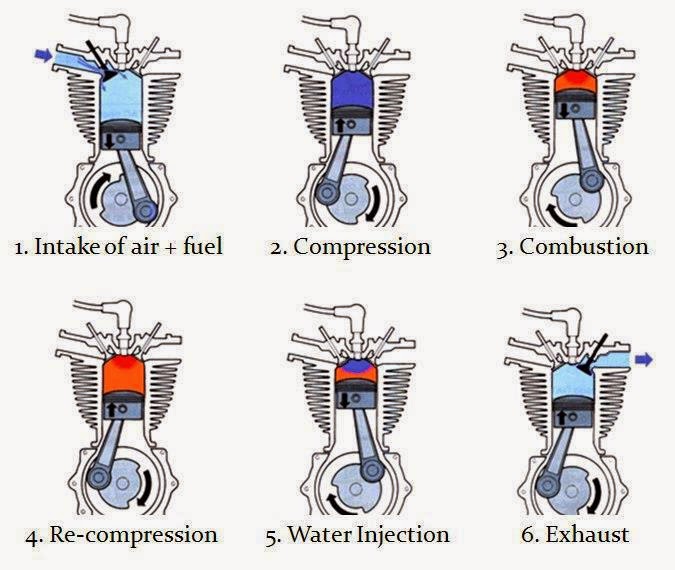 1. Intake of air + fuel

2. Compression

3. Combustion

4. Re-compression

5. Water Injection

6. Exhaust