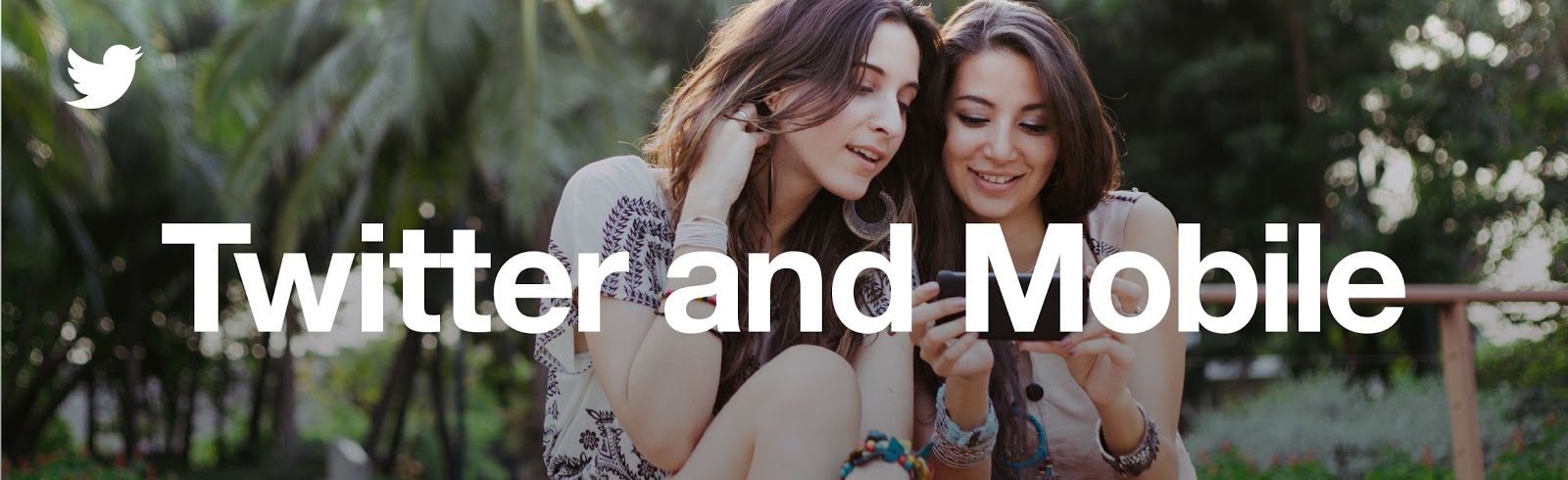 Twitter and Mobile