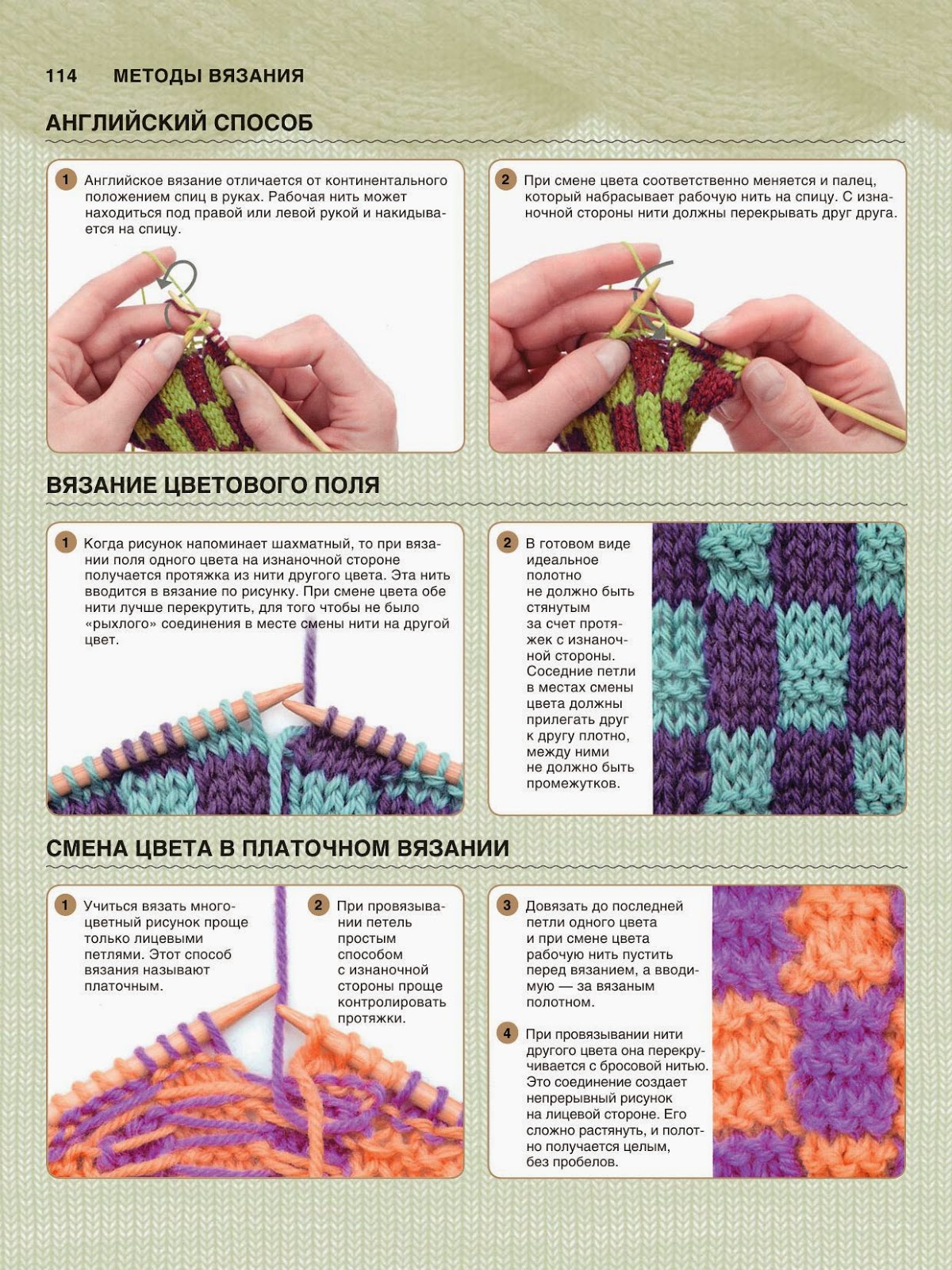 114 МЕТОДЫ ВЯЗАНИЯ

АНГЛИЙСКИЙ СПОСОБ

1 Английское вязание отличается от континентального положением спиц в руках. Рабочая нить может находиться под правой или левой рукой и накидывается на спицу.

2 При смене цвета соответственно меняется и палец, который набрасывает рабочую нить на спицу. С изнаночной стороны нити должны перекрывать друг друга.

ВЯЗАНИЕ ЦВЕТОВОГО ПОЛЯ

1 Когда рисунок напоминает шахматный, то при вязании поля одного цвета на изнаночной стороне получается протяжка из нити другого цвета. Эта нить вводится в вязание по рисунку. При смене цвета обе нити лучше перекрутить, для того чтобы не было «рыхлого» соединения в месте смены нити на другой цвет.

2 В готовом виде идеальное полотно не должно быть стянутым за счет протяжек с изнаночной стороны. Соседние петли в местах смены цвета должны прилегать друг к другу плотно, между ними не должно быть промежутков.

СМЕНА ЦВЕТА В ПЛАТОЧНОМ ВЯЗАНИИ

1 Учиться вязать многоцветный рисунок проще только лицевыми петлями. Этот способ вязания называют платочным.

2 При провязывании петель простым способом с изнаночной стороны проще контролировать протяжки.

3 Довязать до последней петли одного цвета и при смене цвета рабочую нить пустить перед вязанием, а вводимую — за вязаным полотном.

4 При провязывании нити другого цвета она перекручивается с бросовой нитью. Это соединение создает непрерывный рисунок на лицевой стороне. Его сложно растянуть, и полотно получается целым, без пробелов.