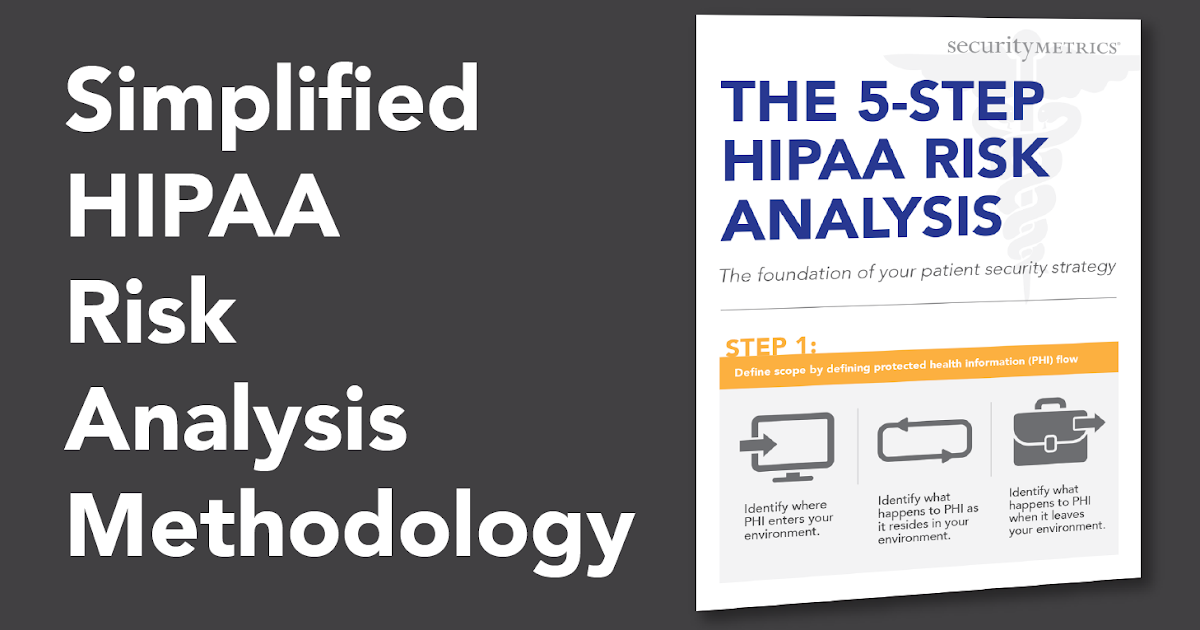 Simplified HIPAA Risk Analysis Methodology

securityMETRICS®

THE 5-STEP HIPAA RISK ANALYSIS

The foundation of your patient security strategy

STEP 1:

Define scope by defining protected health information (PHI) flow

Identify where PHI enters your environment.

Identify what happens to PHI as it resides in your environment.

Identify what happens to PHI when it leaves your environment.