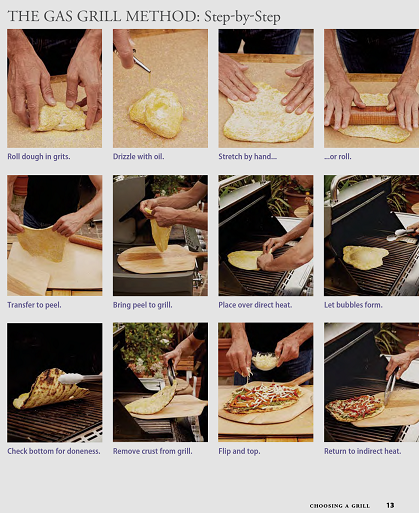 THE GAS GRILL METHOD: Step-by-Step

Roll dough in grits.

Drizzle with oil.

Stretch by hand...

...or roll.

Transfer to peel.

Bring peel to grill.

Place over direct heat.

Let bubbles form.

Check bottom for doneness.

Remove crust from grill.

Flip and top.

Return to indirect heat.

CHOOSING A GRILL 13