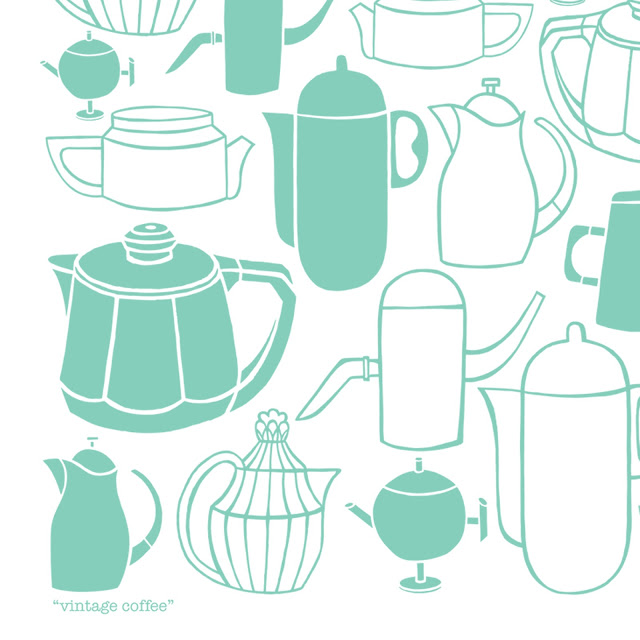 “vintage coffee”