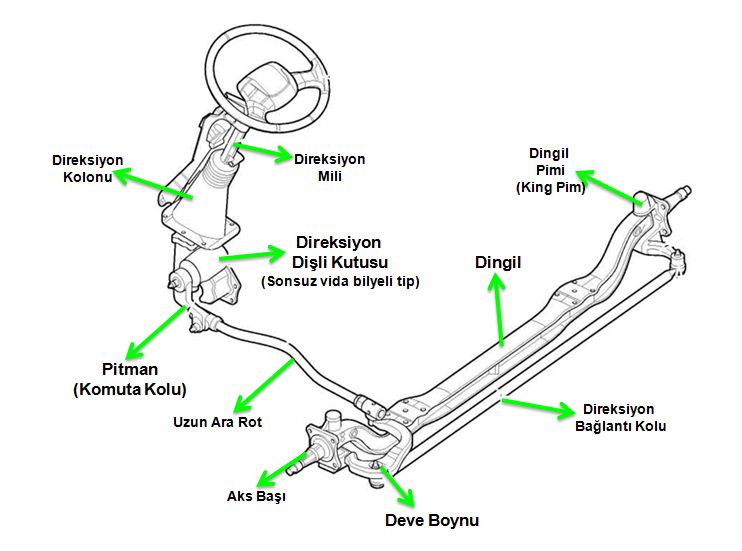 Direksiyon Kolonu

Direksiyon Mili

Dingil Pimi (King Pim)

Direksiyon Dişli Kutusu (Sonsuz vida bilyeli tip)

Dingil

Pitman (Komuta Kolu)

Uzun Ara Rot

Direksiyon Bağlantı Kolu

Aks Başı

Deve Boynu