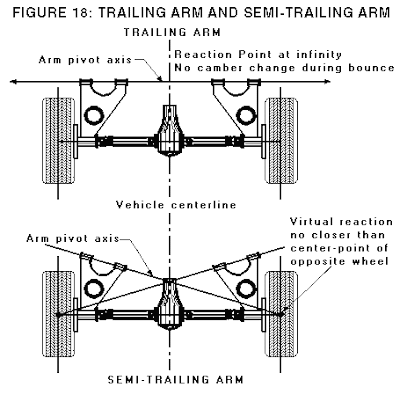 FIGURE 18: TRAILING ARM AND SEMI-TRAILING ARM

TRAILING ARM

Arm pivot axis

Reaction Point at infinity
No camber change during bounce

Vehicle centerline

Arm pivot axis

Virtual reaction
no closer than
center-point of
opposite wheel

SEMI-TRAILING ARM