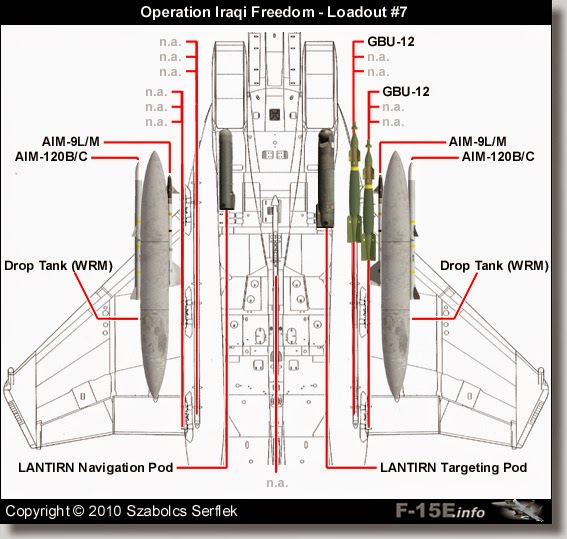 Operation Iraqi Freedom - Loadout #7

n.a.
n.a.
n.a.
n.a.
n.a.
n.a.
AIM-9L/M
AIM-120B/C
Drop Tank (WRM)
LANTIRN Navigation Pod

GBU-12
n.a.
n.a.
GBU-12
n.a.
n.a.
AIM-9L/M
AIM-120B/C
Drop Tank (WRM)
LANTIRN Targeting Pod

n.a.

Copyright © 2010 Szabolcs Serflek
F-15E.info