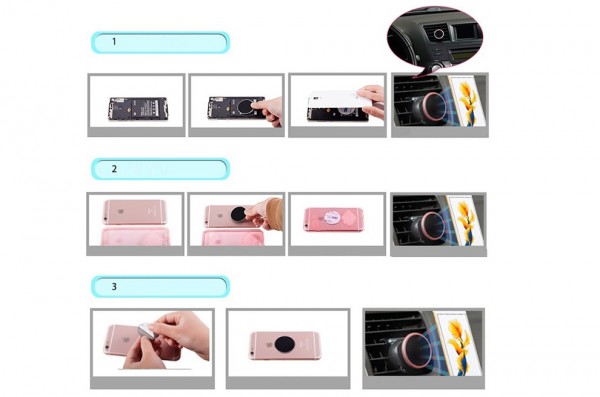 1

2

3