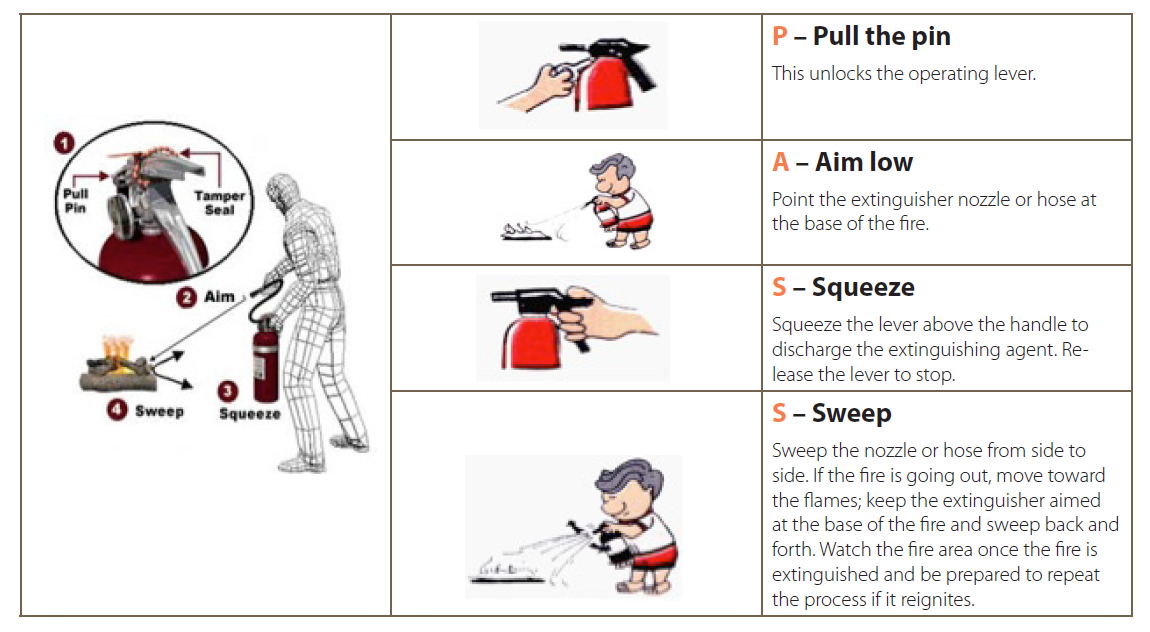 1
Pull Pin
Tamper Seal
2 Aim
3 Squeeze
4 Sweep

P – Pull the pin
This unlocks the operating lever.

A – Aim low
Point the extinguisher nozzle or hose at the base of the fire.

S – Squeeze
Squeeze the lever above the handle to discharge the extinguishing agent. Release the lever to stop.

S – Sweep
Sweep the nozzle or hose from side to side. If the fire is going out, move toward the flames; keep the extinguisher aimed at the base of the fire and sweep back and forth. Watch the fire area once the fire is extinguished and be prepared to repeat the process if it reignites.