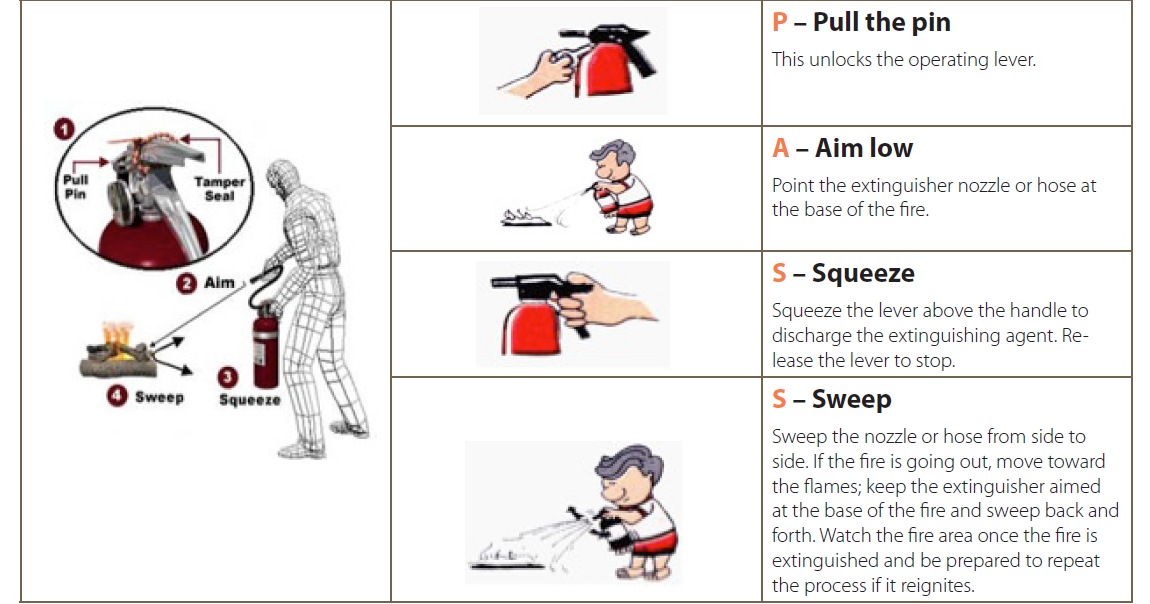 1 Pull Pin Tamper Seal

2 Aim

3 Squeeze

4 Sweep

P – Pull the pin
This unlocks the operating lever.

A – Aim low
Point the extinguisher nozzle or hose at the base of the fire.

S – Squeeze
Squeeze the lever above the handle to discharge the extinguishing agent. Release the lever to stop.

S – Sweep
Sweep the nozzle or hose from side to side. If the fire is going out, move toward the flames; keep the extinguisher aimed at the base of the fire and sweep back and forth. Watch the fire area once the fire is extinguished and be prepared to repeat the process if it reignites.