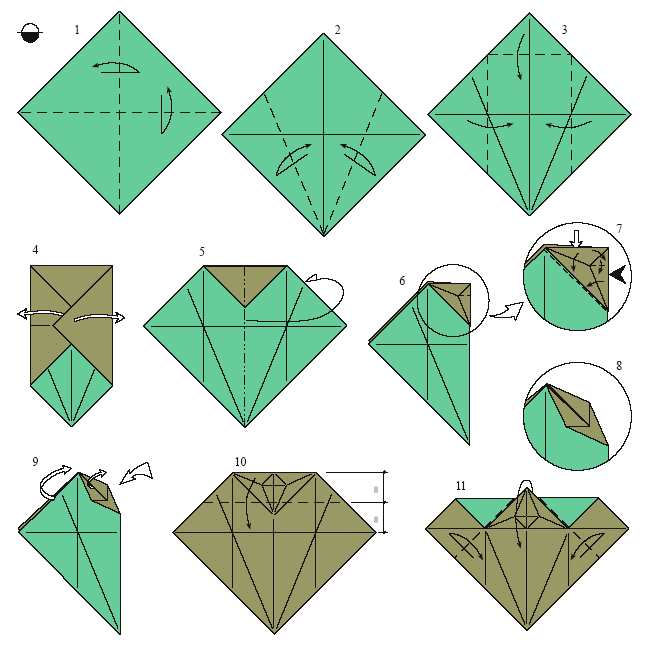 1

2

3

4

5

6

7

8

9

10

11