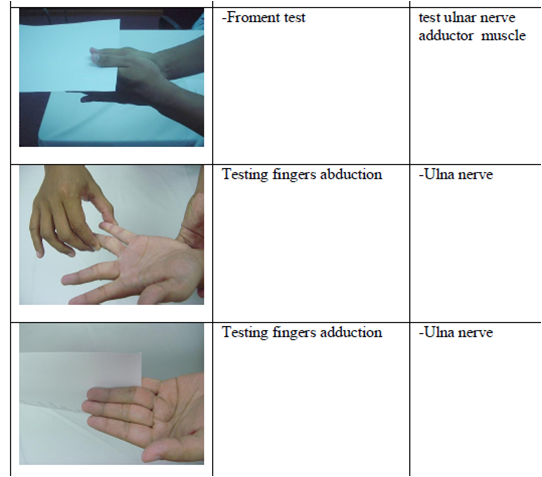 | | | |
|---|---|---|
| | -Froment test | test ulnar nerve adductor muscle |
| | Testing fingers abduction | -Ulna nerve |
| | Testing fingers adduction | -Ulna nerve |