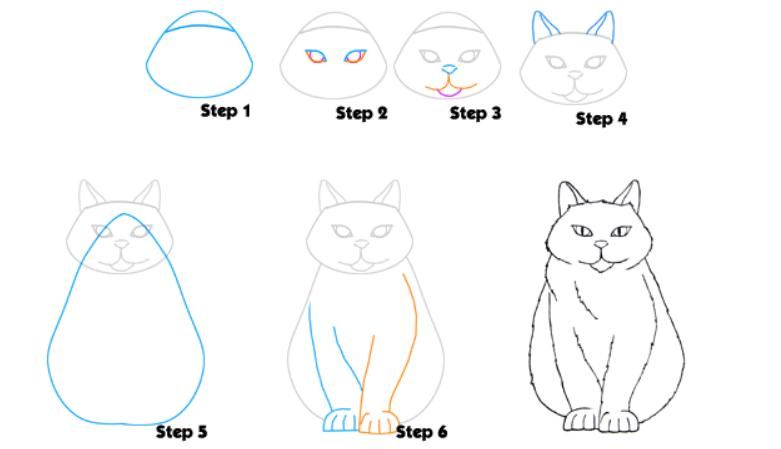 Step 1

Step 2

Step 3

Step 4

Step 5

Step 6