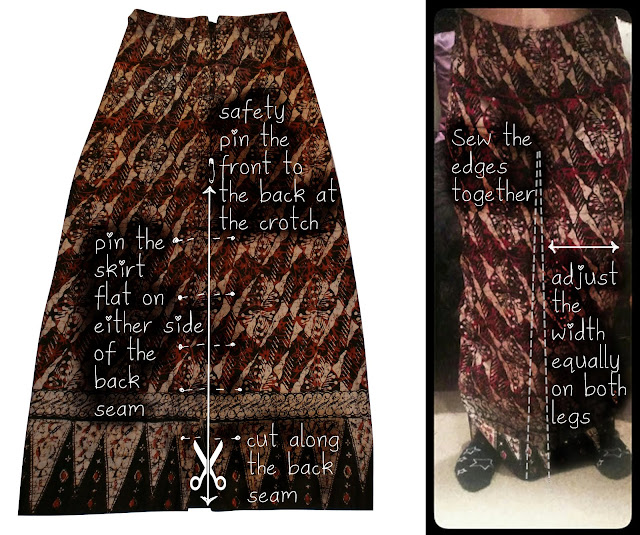 safety pin the front to the back at the crotch

pin the skirt flat on either side of the back seam

cut along the back seam

Sew the edges together

adjust the width equally on both legs