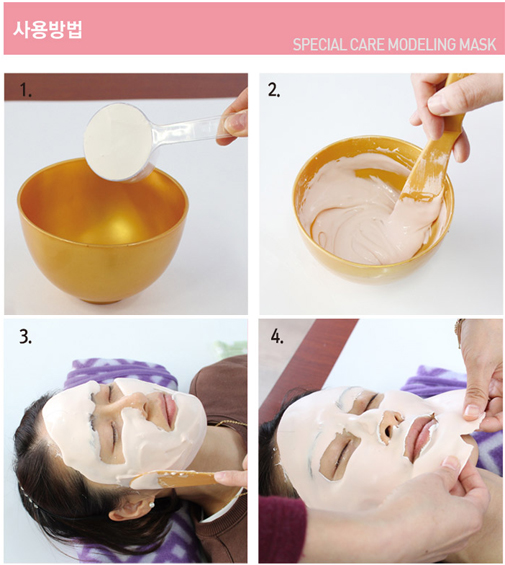 사용방법

SPECIAL CARE MODELING MASK

1.

2.

3.

4.