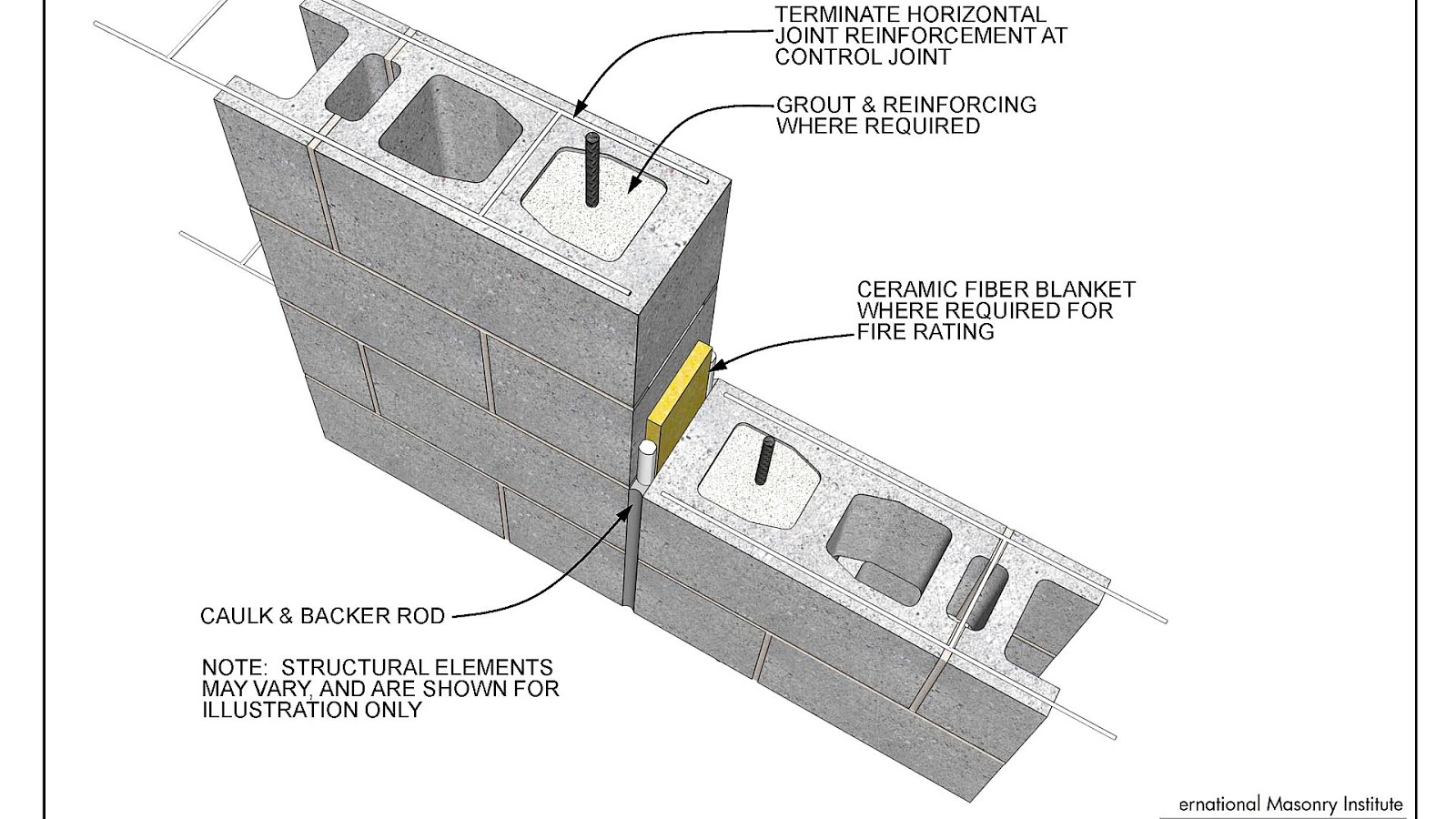 TERMINATE HORIZONTAL JOINT REINFORCEMENT AT CONTROL JOINT

GROUT & REINFORCING WHERE REQUIRED

CERAMIC FIBER BLANKET WHERE REQUIRED FOR FIRE RATING

CAULK & BACKER ROD

NOTE: STRUCTURAL ELEMENTS MAY VARY, AND ARE SHOWN FOR ILLUSTRATION ONLY

ernational Masonry Institute