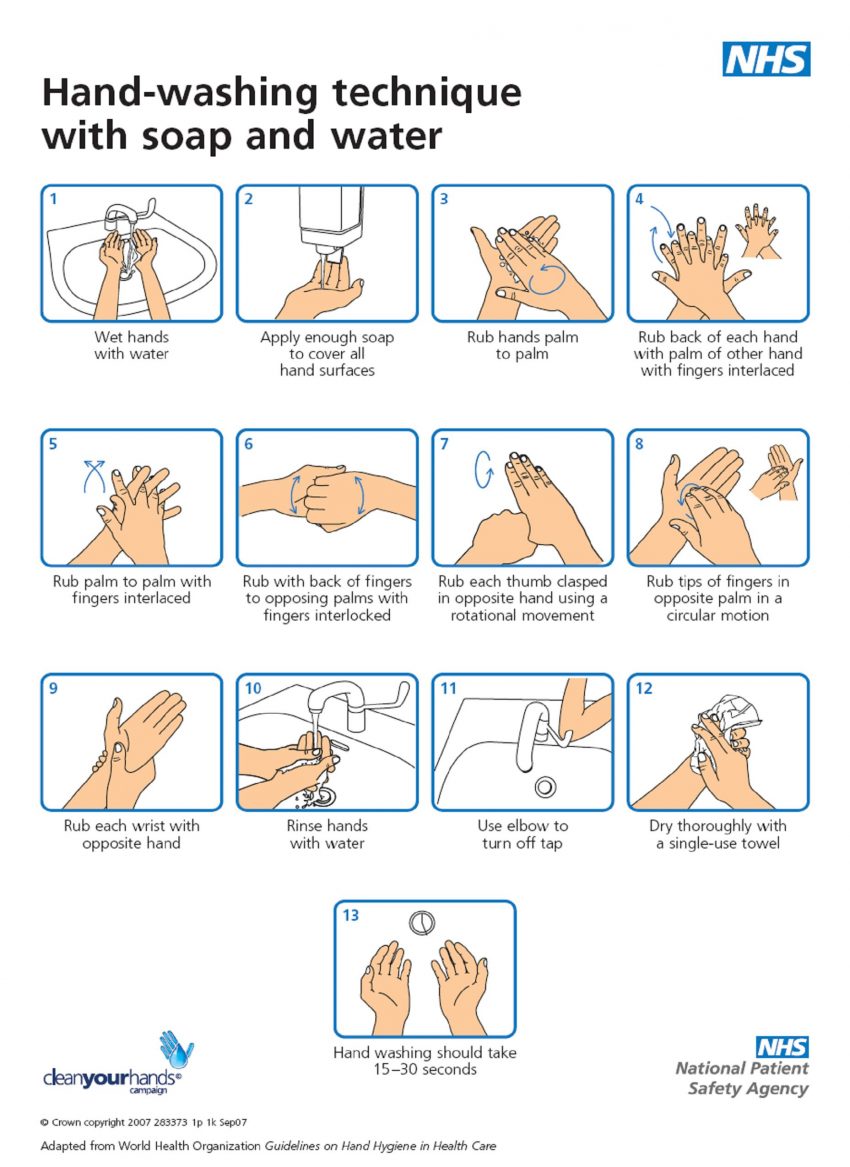 NHS

Hand-washing technique with soap and water

1
Wet hands with water

2
Apply enough soap to cover all hand surfaces

3
Rub hands palm to palm

4
Rub back of each hand with palm of other hand with fingers interlaced

5
Rub palm to palm with fingers interlaced

6
Rub with back of fingers to opposing palms with fingers interlocked

7
Rub each thumb clasped in opposite hand using a rotational movement

8
Rub tips of fingers in opposite palm in a circular motion

9
Rub each wrist with opposite hand

10
Rinse hands with water

11
Use elbow to turn off tap

12
Dry thoroughly with a single-use towel

13
Hand washing should take 15–30 seconds

cleanyourhands® campaign

NHS
National Patient Safety Agency

© Crown copyright 2007 283373 1p 1k Sep07

Adapted from World Health Organization Guidelines on Hand Hygiene in Health Care