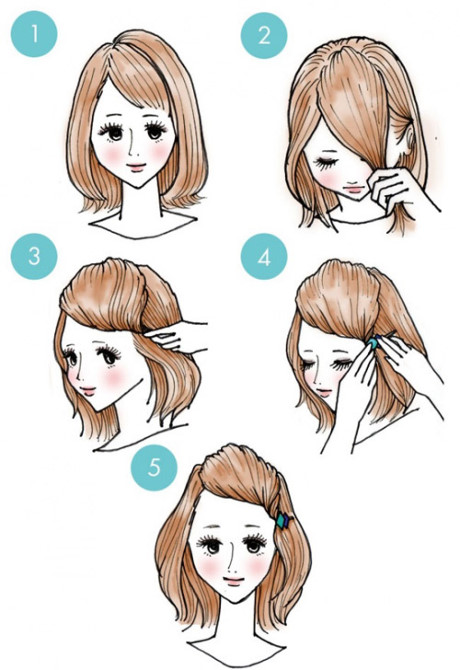 1

2

3

4

5