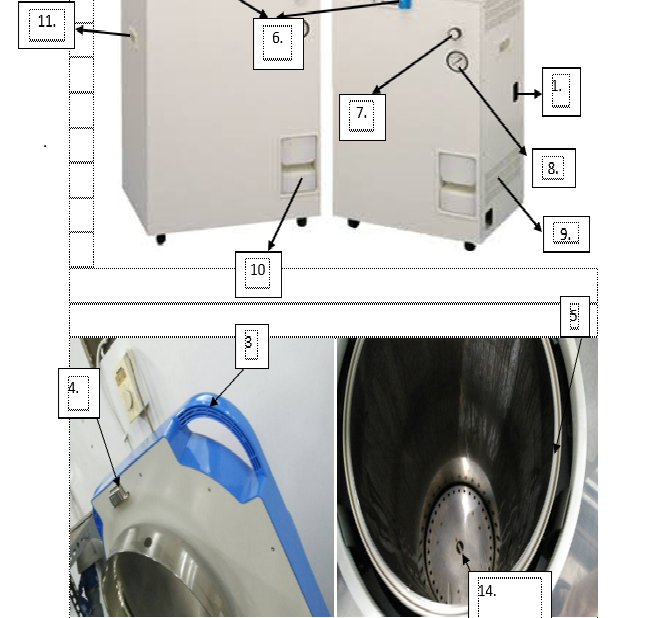 11.

6.

7.

1.

8.

9.

10

5

3

4.

14.