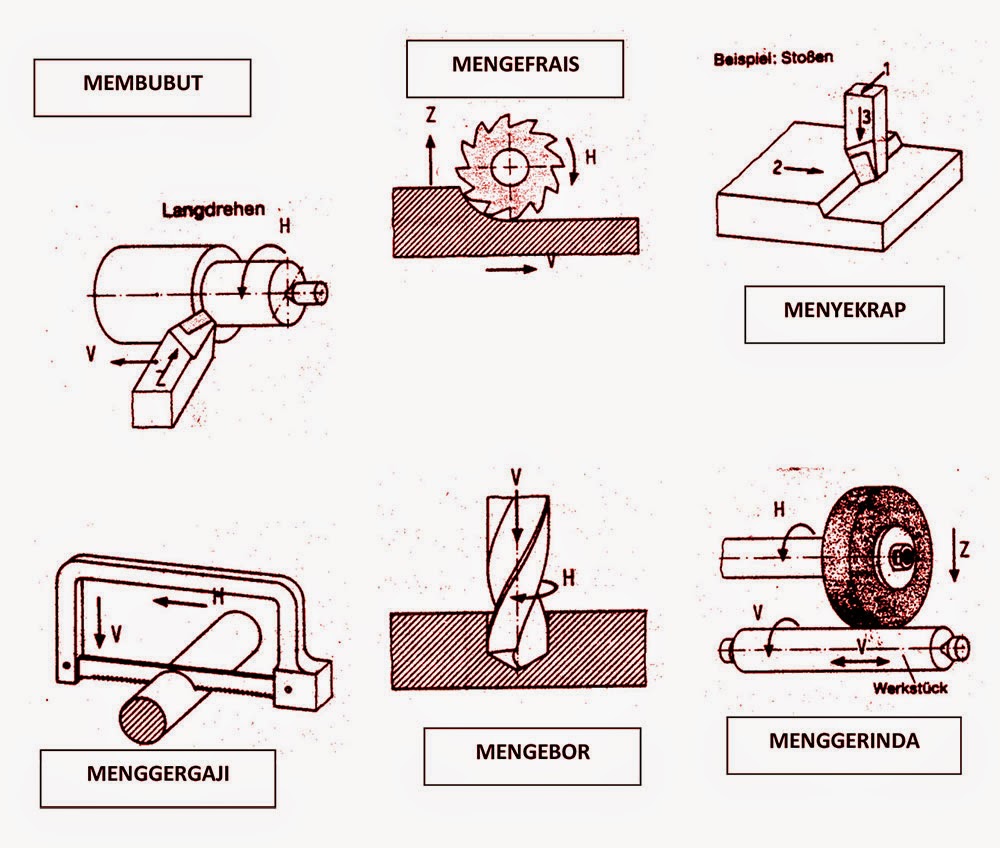 MEMBUBUT

Langdrehen

H

V

Z

MENGEFRAIS

Z

H

V

Beispiel: Stoßen

1

3

2

MENYEKRAP

H

V

MENGGERGAJI

V

H

MENGEBOR

H

Z

V

V

Werkstück

MENGGERINDA