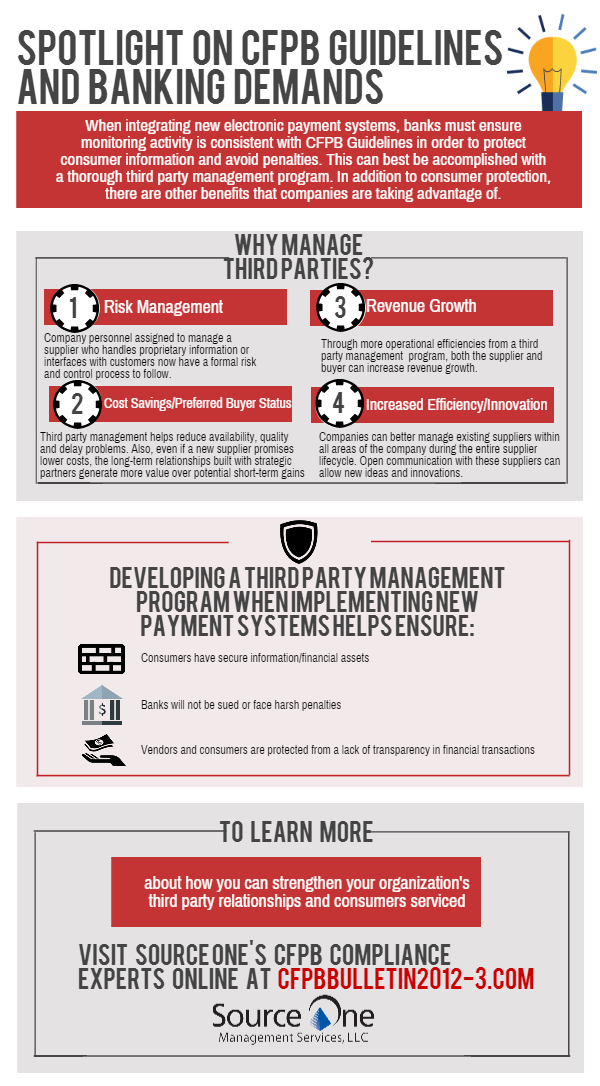 SPOTLIGHT ON CFPB GUIDELINES AND BANKING DEMANDS

When integrating new electronic payment systems, banks must ensure monitoring activity is consistent with CFPB Guidelines in order to protect consumer information and avoid penalties. This can best be accomplished with a thorough third party management program. In addition to consumer protection, there are other benefits that companies are taking advantage of.

WHY MANAGE THIRD PARTIES?

1 Risk Management

Company personnel assigned to manage a supplier who handles proprietary information or interfaces with customers now have a formal risk and control process to follow.

2 Cost Savings/Preferred Buyer Status

Third party management helps reduce availability, quality and delay problems. Also, even if a new supplier promises lower costs, the long-term relationships built with strategic partners generate more value over potential short-term gains

3 Revenue Growth

Through more operational efficiencies from a third party management program, both the supplier and buyer can increase revenue growth.

4 Increased Efficiency/Innovation

Companies can better manage existing suppliers within all areas of the company during the entire supplier lifecycle. Open communication with these suppliers can allow new ideas and innovations.

DEVELOPING A THIRD PARTY MANAGEMENT PROGRAM WHEN IMPLEMENTING NEW PAYMENT SYSTEMS HELPS ENSURE:

Consumers have secure information/financial assets

$

Banks will not be sued or face harsh penalties

Vendors and consumers are protected from a lack of transparency in financial transactions

TO LEARN MORE

about how you can strengthen your organization's third party relationships and consumers serviced

VISIT SOURCE ONE'S CFPB COMPLIANCE EXPERTS ONLINE AT CFPBBULLETIN2012-3.COM

Source One
Management Services, LLC