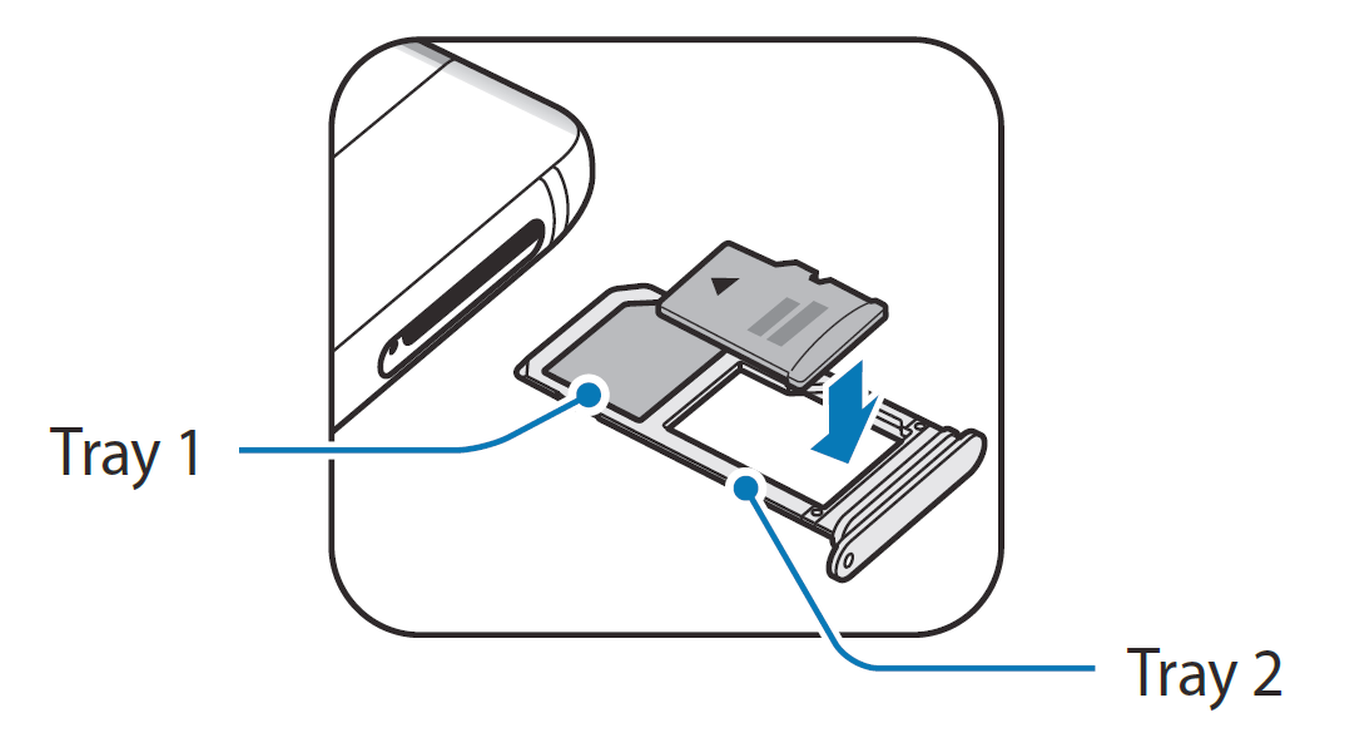 Tray 1

Tray 2