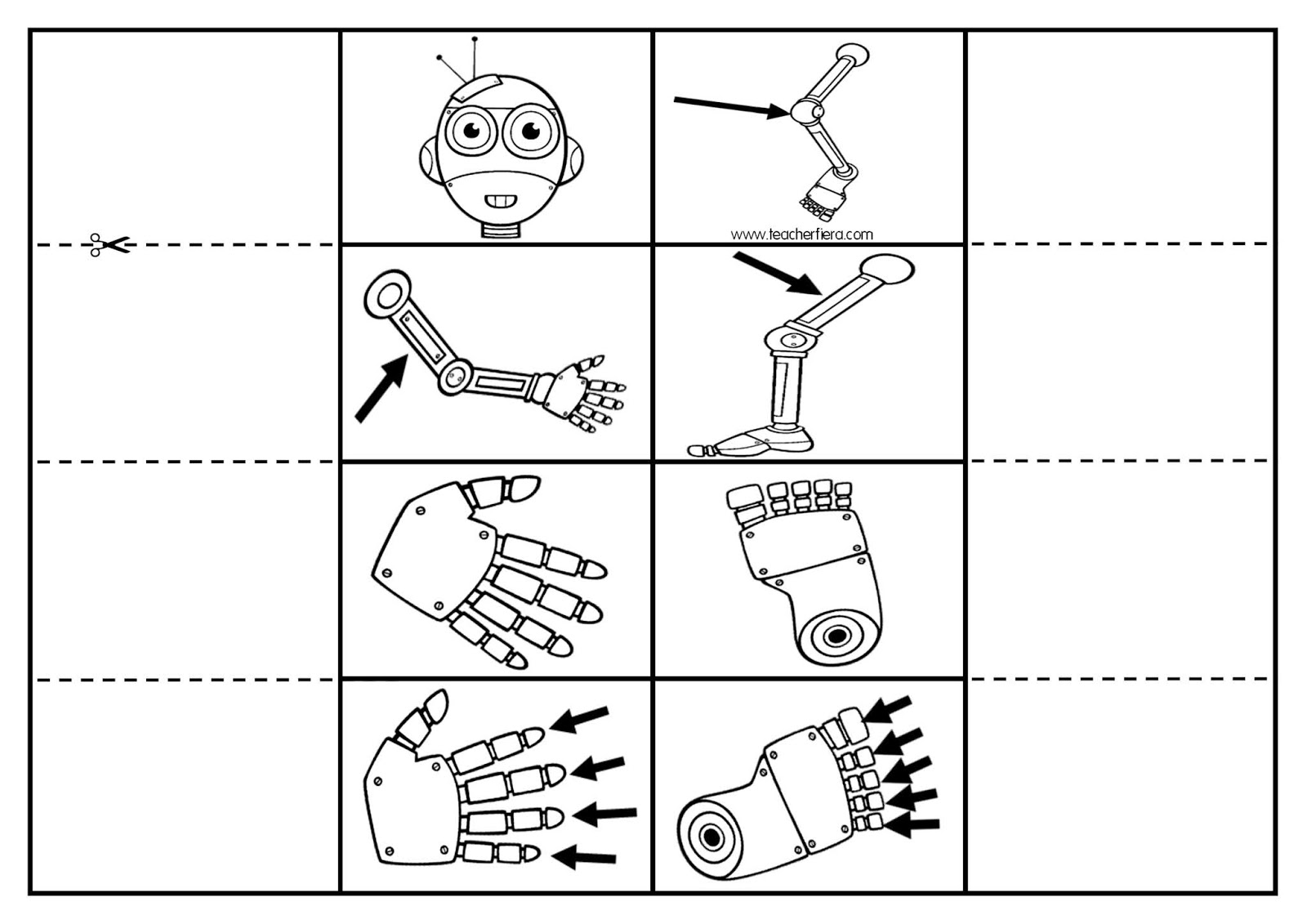 www.teacherfiera.com