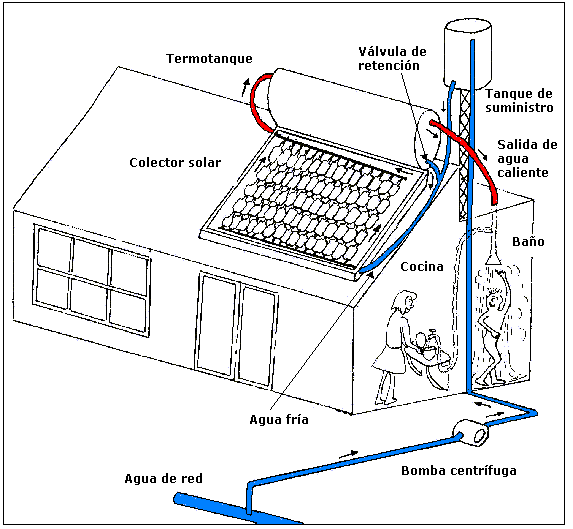 Termotanque

Válvula de retención

Tanque de suministro

Salida de agua caliente

Colector solar

Baño

Cocina

Agua fría

Bomba centrífuga

Agua de red