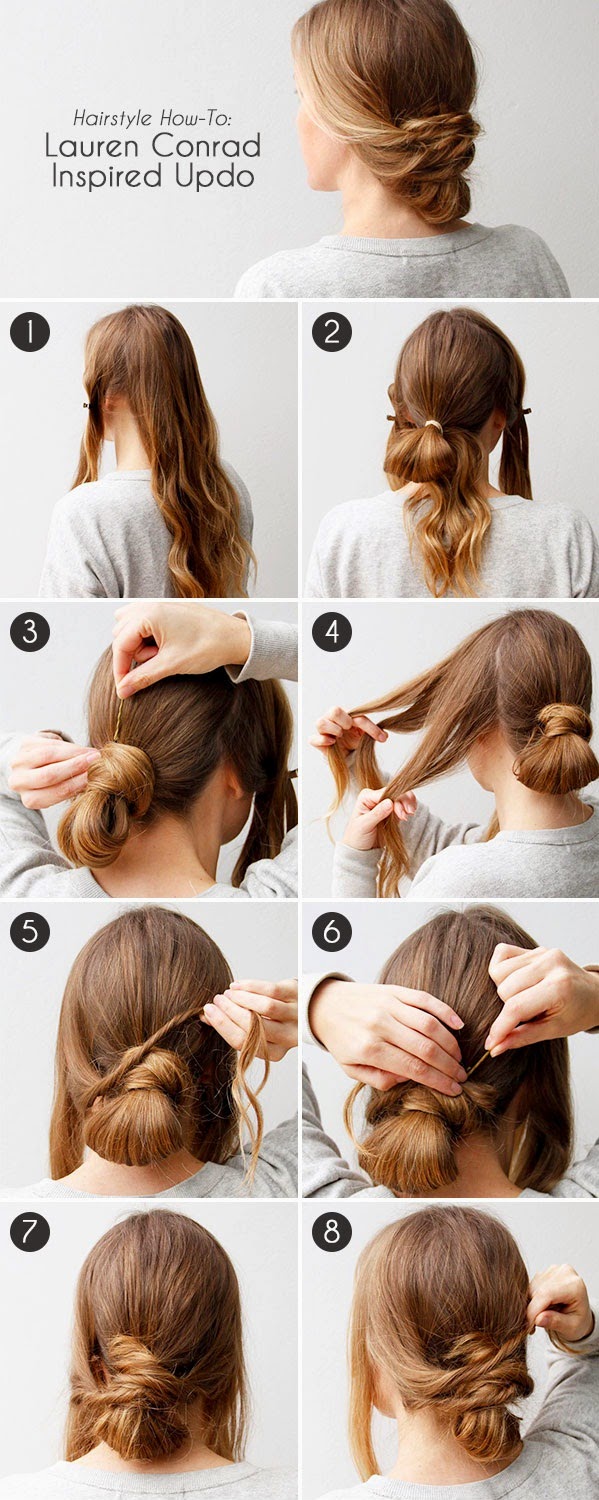 Hairstyle How-To:
Lauren Conrad
Inspired Updo

1

2

3

4

5

6

7

8