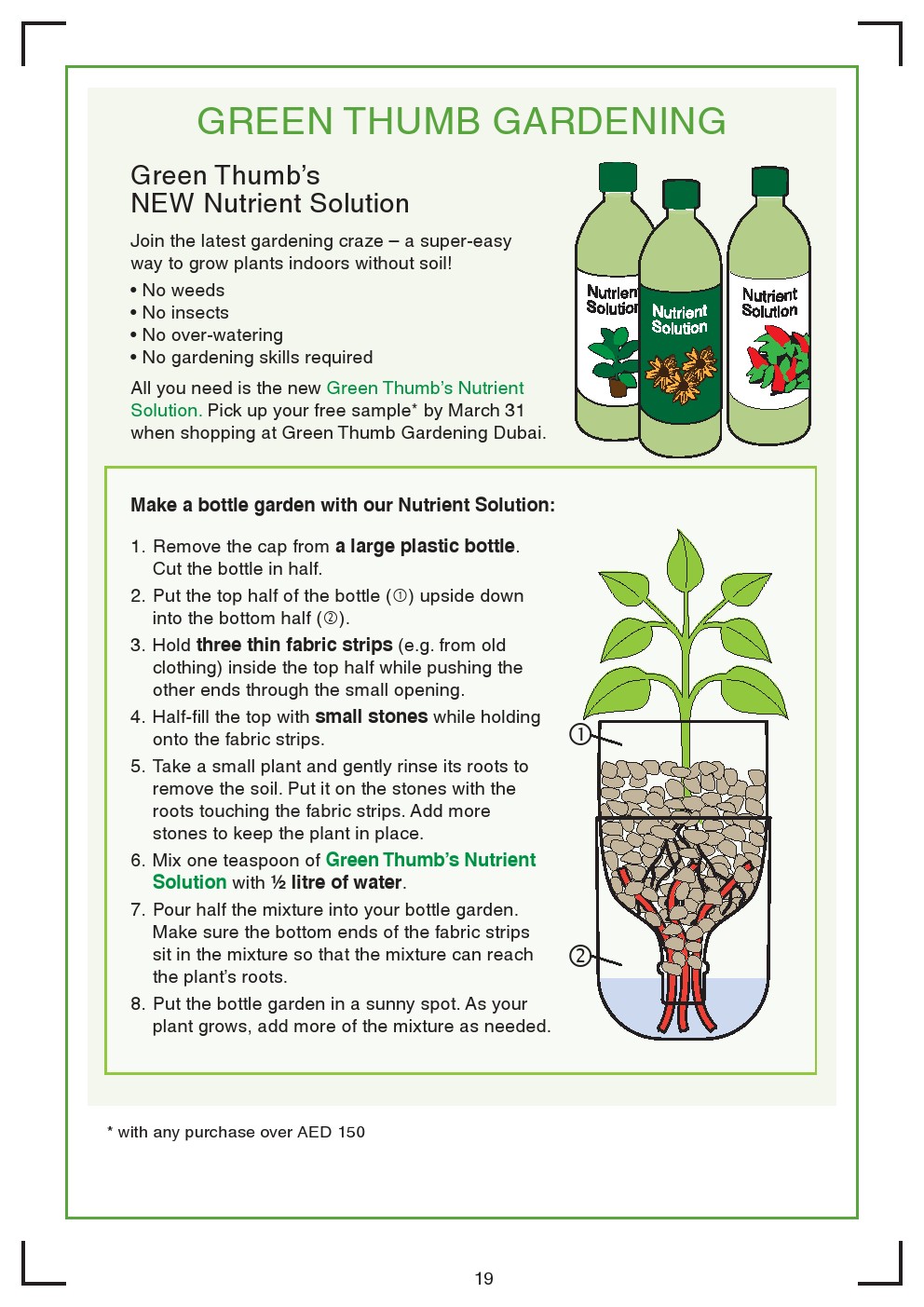 GREEN THUMB GARDENING

Green Thumb's
NEW Nutrient Solution

Join the latest gardening craze – a super-easy way to grow plants indoors without soil!

• No weeds
• No insects
• No over-watering
• No gardening skills required

All you need is the new Green Thumb's Nutrient Solution. Pick up your free sample* by March 31 when shopping at Green Thumb Gardening Dubai.

Nutrient Solution

Nutrient Solution

Nutrient Solution

Make a bottle garden with our Nutrient Solution:

1. Remove the cap from a large plastic bottle. Cut the bottle in half.
2. Put the top half of the bottle (①) upside down into the bottom half (②).
3. Hold three thin fabric strips (e.g. from old clothing) inside the top half while pushing the other ends through the small opening.
4. Half-fill the top with small stones while holding onto the fabric strips.
5. Take a small plant and gently rinse its roots to remove the soil. Put it on the stones with the roots touching the fabric strips. Add more stones to keep the plant in place.
6. Mix one teaspoon of Green Thumb's Nutrient Solution with ½ litre of water.
7. Pour half the mixture into your bottle garden. Make sure the bottom ends of the fabric strips sit in the mixture so that the mixture can reach the plant's roots.
8. Put the bottle garden in a sunny spot. As your plant grows, add more of the mixture as needed.

①

②

* with any purchase over AED 150

19