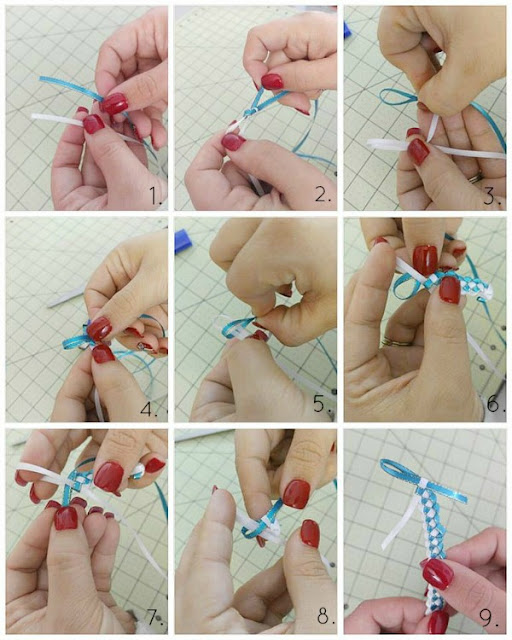 1.

2.

3.

4.

5.

6.

7.

8.

9.