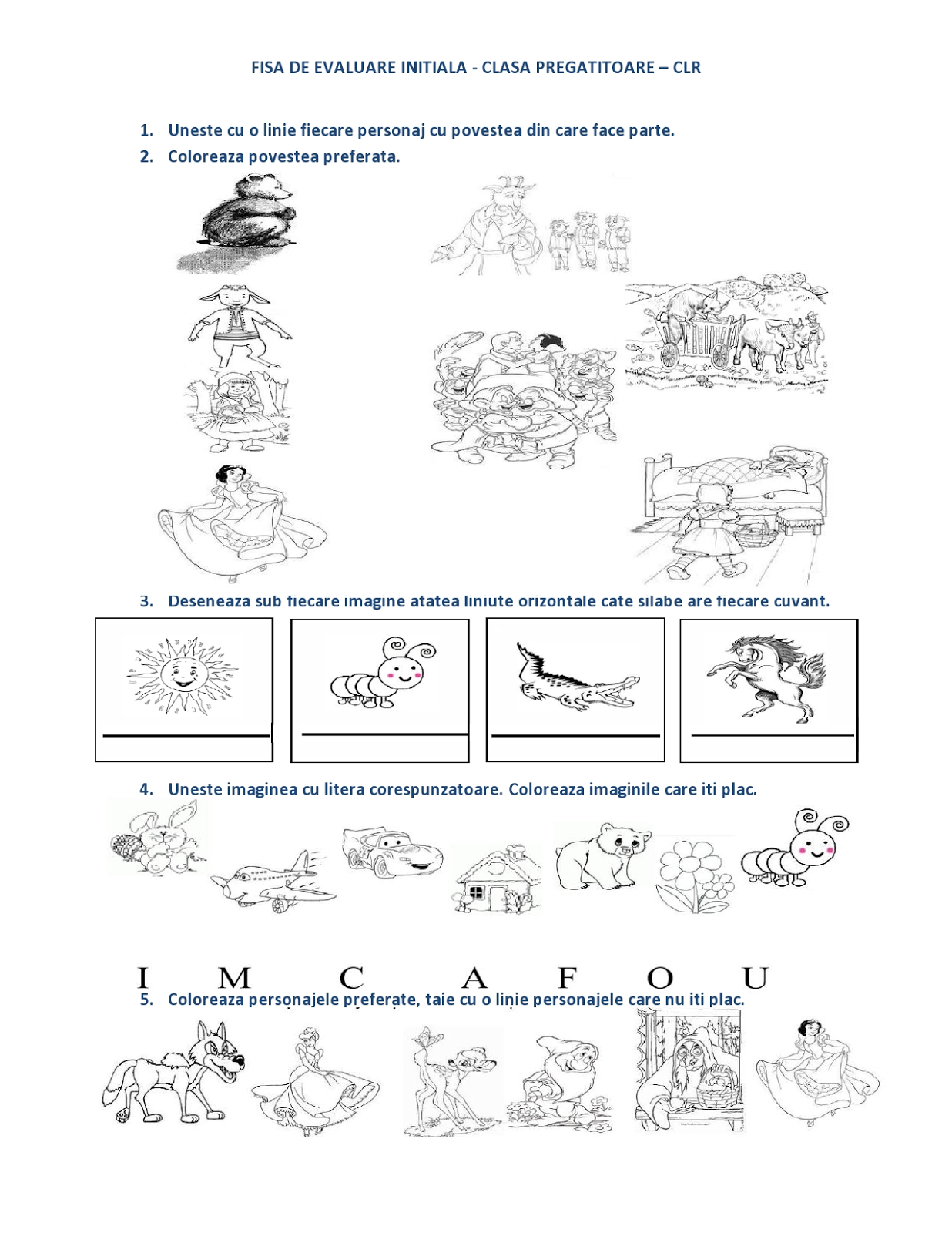 FISA DE EVALUARE INITIALA - CLASA PREGATITOARE – CLR

1. Uneste cu o linie fiecare personaj cu povestea din care face parte.

2. Coloreaza povestea preferata.

3. Deseneaza sub fiecare imagine atatea liniute orizontale cate silabe are fiecare cuvant.

4. Uneste imaginea cu litera corespunzatoare. Coloreaza imaginile care iti plac.

I M C A F O U

5. Coloreaza personajele preferate, taie cu o linie personajele care nu iti plac.