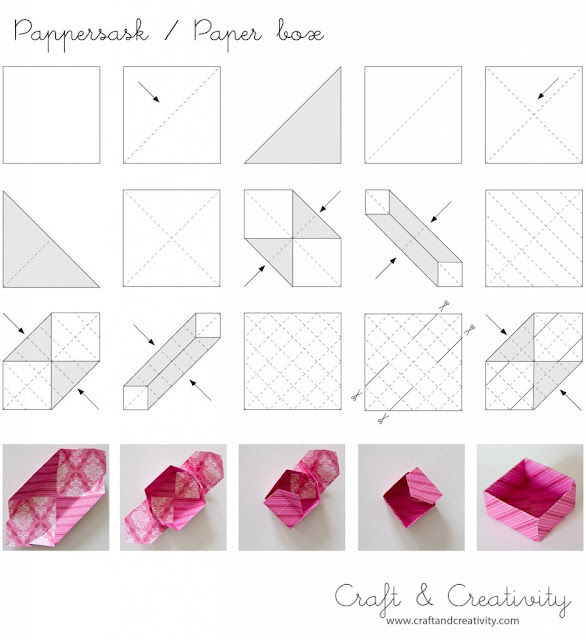 Pappersask / Paper box

Craft & Creativity
www.craftandcreativity.com