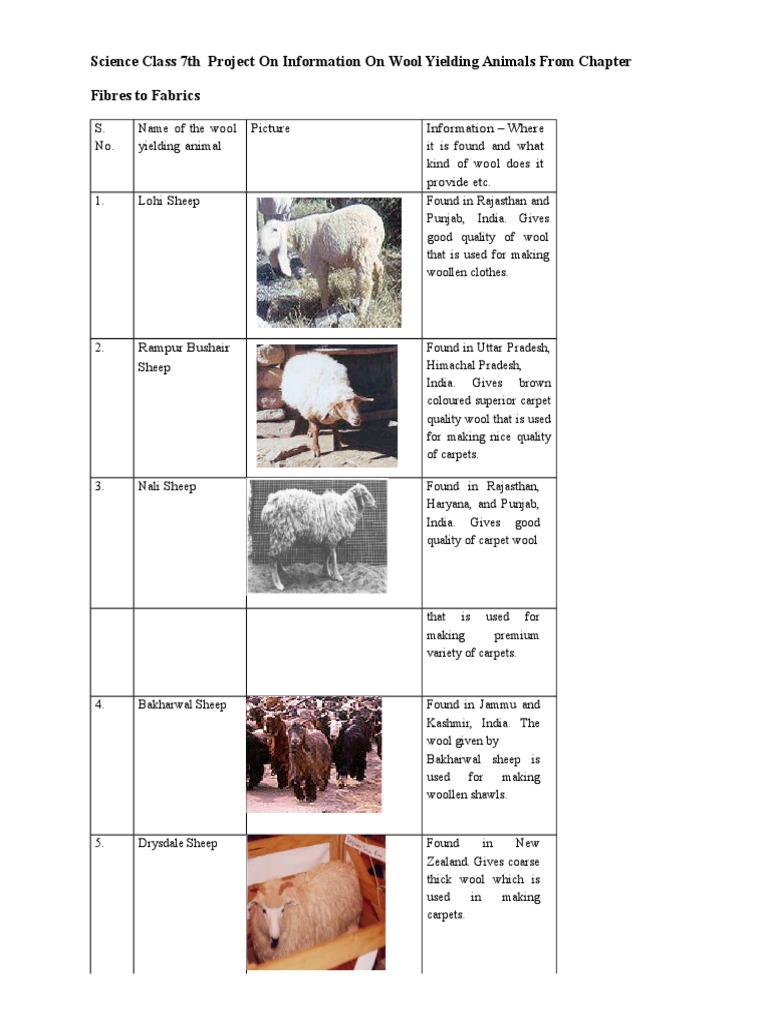 Science Class 7th Project On Information On Wool Yielding Animals From Chapter Fibres to Fabrics

| S. No. | Name of the wool yielding animal | Picture | Information – Where it is found and what kind of wool does it provide etc. |
|---|---|---|---|
| 1. | Lohi Sheep | | Found in Rajasthan and Punjab, India. Gives good quality of wool that is used for making woollen clothes. |
| 2. | Rampur Bushair Sheep | | Found in Uttar Pradesh, Himachal Pradesh, India. Gives brown coloured superior carpet quality wool that is used for making nice quality of carpets. |
| 3. | Nali Sheep | | Found in Rajasthan, Haryana, and Punjab, India. Gives good quality of carpet wool |
| | | | that is used for making premium variety of carpets. |
| 4. | Bakharwal Sheep | | Found in Jammu and Kashmir, India. The wool given by Bakharwal sheep is used for making woollen shawls. |
| 5. | Drysdale Sheep | | Found in New Zealand. Gives coarse thick wool which is used in making carpets. |