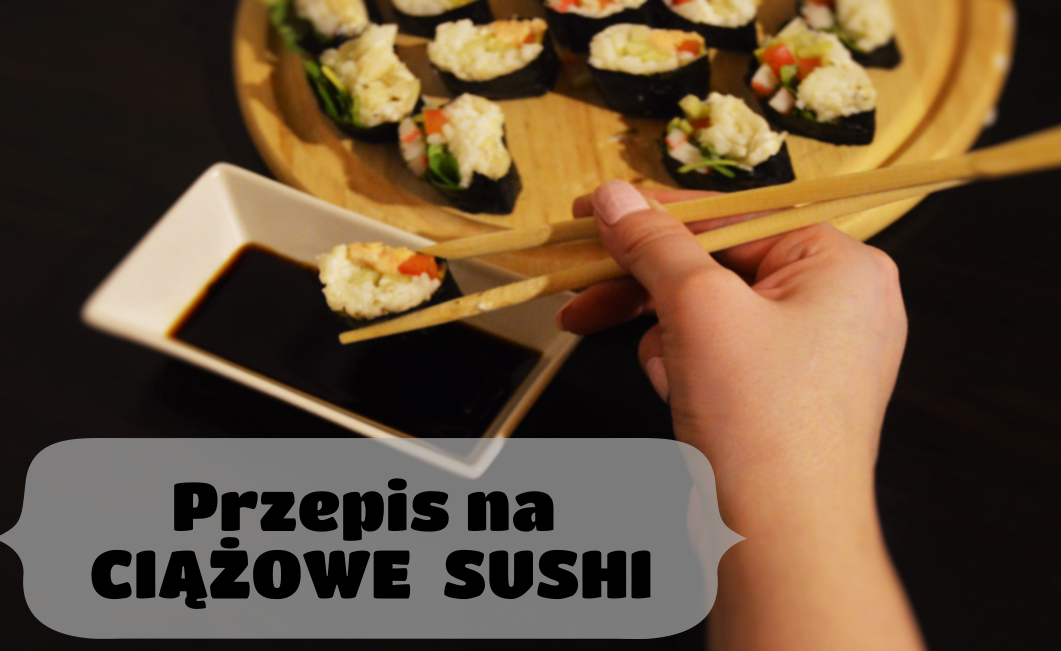 Przepis na
CIĄŻOWE SUSHI