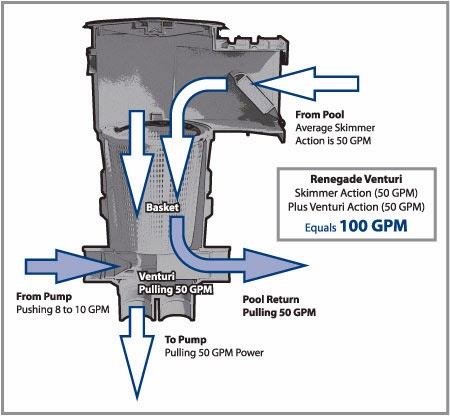 From Pool
Average Skimmer Action is 50 GPM

Renegade Venturi
Skimmer Action (50 GPM)
Plus Venturi Action (50 GPM)
Equals 100 GPM

Basket

Venturi
Pulling 50 GPM

From Pump
Pushing 8 to 10 GPM

Pool Return
Pulling 50 GPM

To Pump
Pulling 50 GPM Power