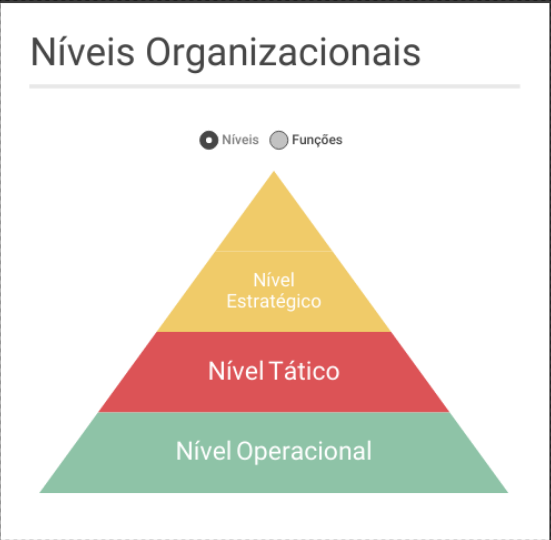 Níveis Organizacionais

Níveis Funções

Nível Estratégico

Nível Tático

Nível Operacional