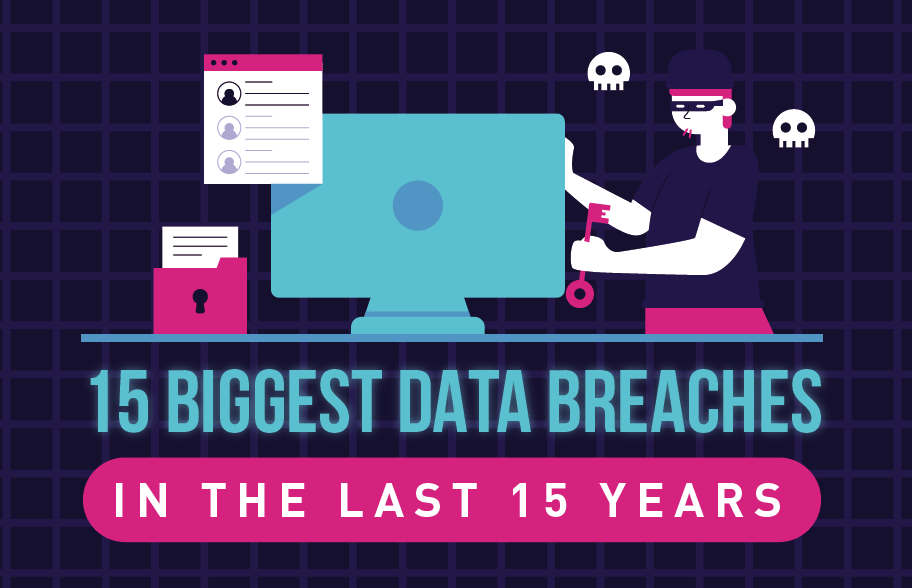 15 BIGGEST DATA BREACHES

IN THE LAST 15 YEARS