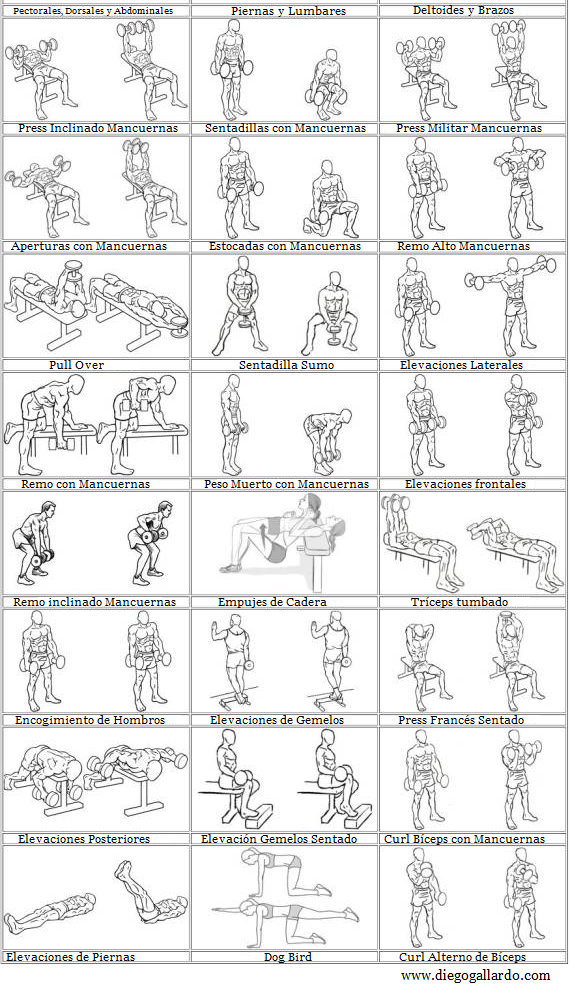 | Pectorales, Dorsales y Abdominales | Piernas y Lumbares | Deltoides y Brazos |
|---|---|---|
| Press Inclinado Mancuernas | Sentadillas con Mancuernas | Press Militar Mancuernas |
| Aperturas con Mancuernas | Estocadas con Mancuernas | Remo Alto Mancuernas |
| Pull Over | Sentadilla Sumo | Elevaciones Laterales |
| Remo con Mancuernas | Peso Muerto con Mancuernas | Elevaciones frontales |
| Remo inclinado Mancuernas | Empujes de Cadera | Tríceps tumbado |
| Encogimiento de Hombros | Elevaciones de Gemelos | Press Francés Sentado |
| Elevaciones Posteriores | Elevación Gemelos Sentado | Curl Bíceps con Mancuernas |
| Elevaciones de Piernas | Dog Bird | Curl Alterno de Bíceps |

www.diegogallardo.com