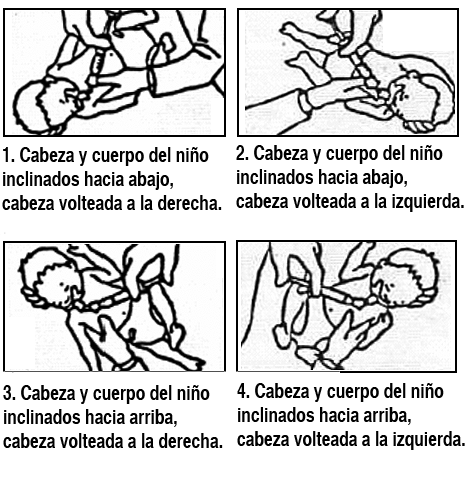 1. Cabeza y cuerpo del niño inclinados hacia abajo, cabeza volteada a la derecha.

2. Cabeza y cuerpo del niño inclinados hacia abajo, cabeza volteada a la izquierda.

3. Cabeza y cuerpo del niño inclinados hacia arriba, cabeza volteada a la derecha.

4. Cabeza y cuerpo del niño inclinados hacia arriba, cabeza volteada a la izquierda.