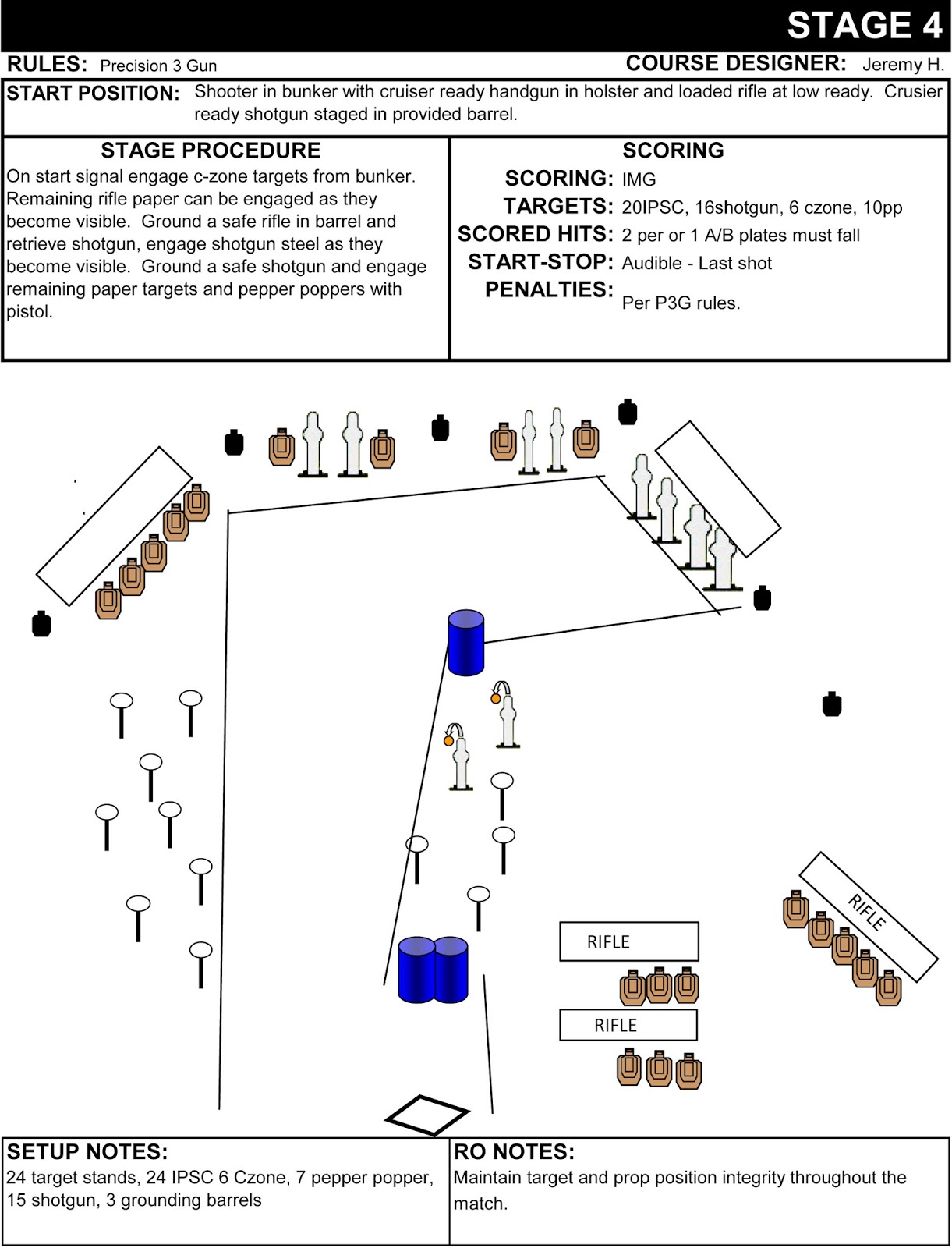 STAGE 4

RULES: Precision 3 Gun

COURSE DESIGNER: Jeremy H.

START POSITION: Shooter in bunker with cruiser ready handgun in holster and loaded rifle at low ready. Crusier ready shotgun staged in provided barrel.

STAGE PROCEDURE

On start signal engage c-zone targets from bunker. Remaining rifle paper can be engaged as they become visible. Ground a safe rifle in barrel and retrieve shotgun, engage shotgun steel as they become visible. Ground a safe shotgun and engage remaining paper targets and pepper poppers with pistol.

SCORING

SCORING: IMG

TARGETS: 20IPSC, 16shotgun, 6 czone, 10pp

SCORED HITS: 2 per or 1 A/B plates must fall

START-STOP: Audible - Last shot

PENALTIES: Per P3G rules.

RIFLE

RIFLE

RIFLE

SETUP NOTES:

24 target stands, 24 IPSC 6 Czone, 7 pepper popper, 15 shotgun, 3 grounding barrels

RO NOTES:

Maintain target and prop position integrity throughout the match.