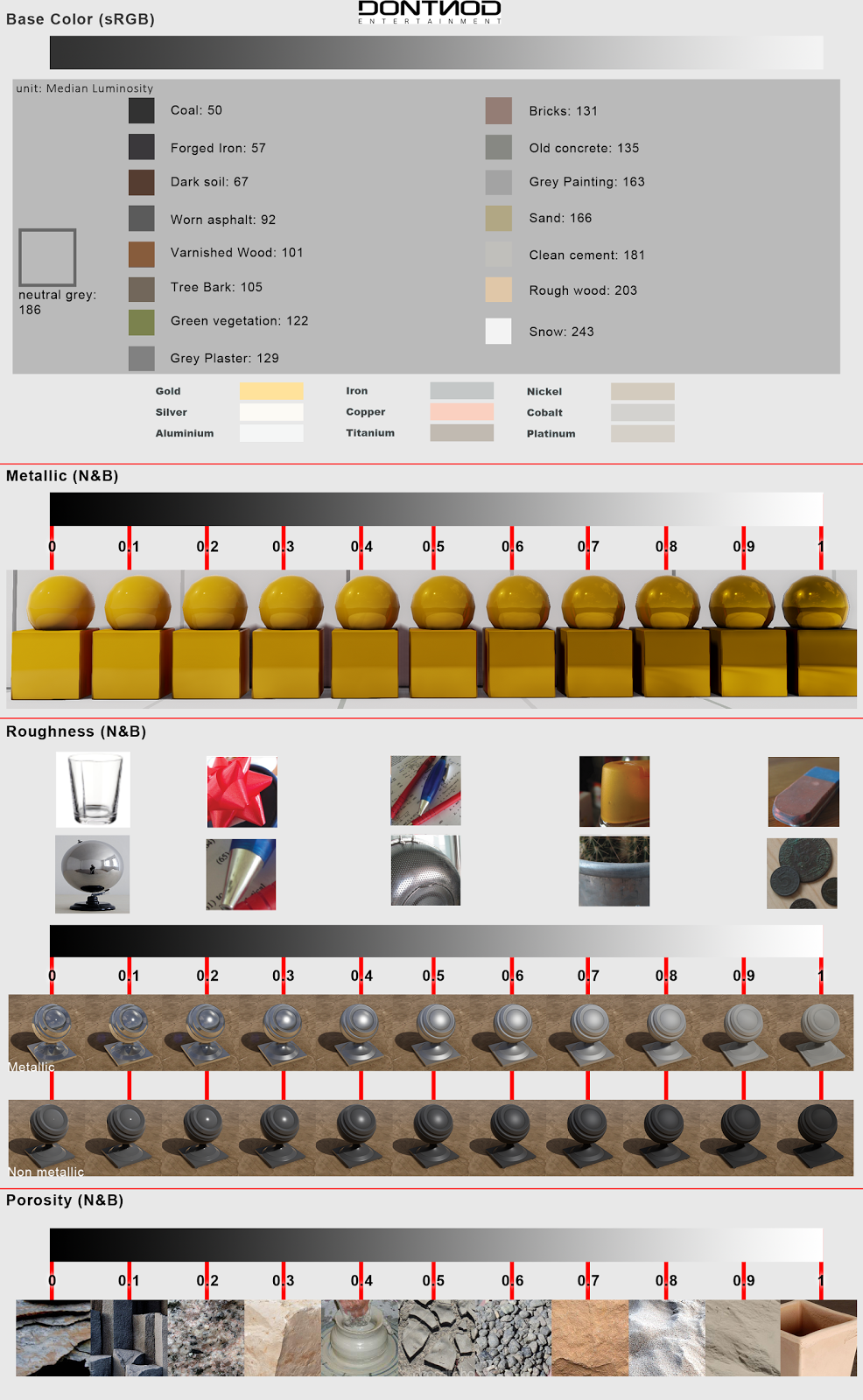 Base Color (sRGB)

DONTNOD
ENTERTAINMENT

unit: Median Luminosity

neutral grey: 186

Coal: 50
Forged Iron: 57
Dark soil: 67
Worn asphalt: 92
Varnished Wood: 101
Tree Bark: 105
Green vegetation: 122
Grey Plaster: 129

Bricks: 131
Old concrete: 135
Grey Painting: 163
Sand: 166
Clean cement: 181
Rough wood: 203
Snow: 243

Gold
Silver
Aluminium

Iron
Copper
Titanium

Nickel
Cobalt
Platinum

Metallic (N&B)

0 0.1 0.2 0.3 0.4 0.5 0.6 0.7 0.8 0.9 1

Roughness (N&B)

0 0.1 0.2 0.3 0.4 0.5 0.6 0.7 0.8 0.9 1

Metallic

Non metallic

Porosity (N&B)

0 0.1 0.2 0.3 0.4 0.5 0.6 0.7 0.8 0.9 1