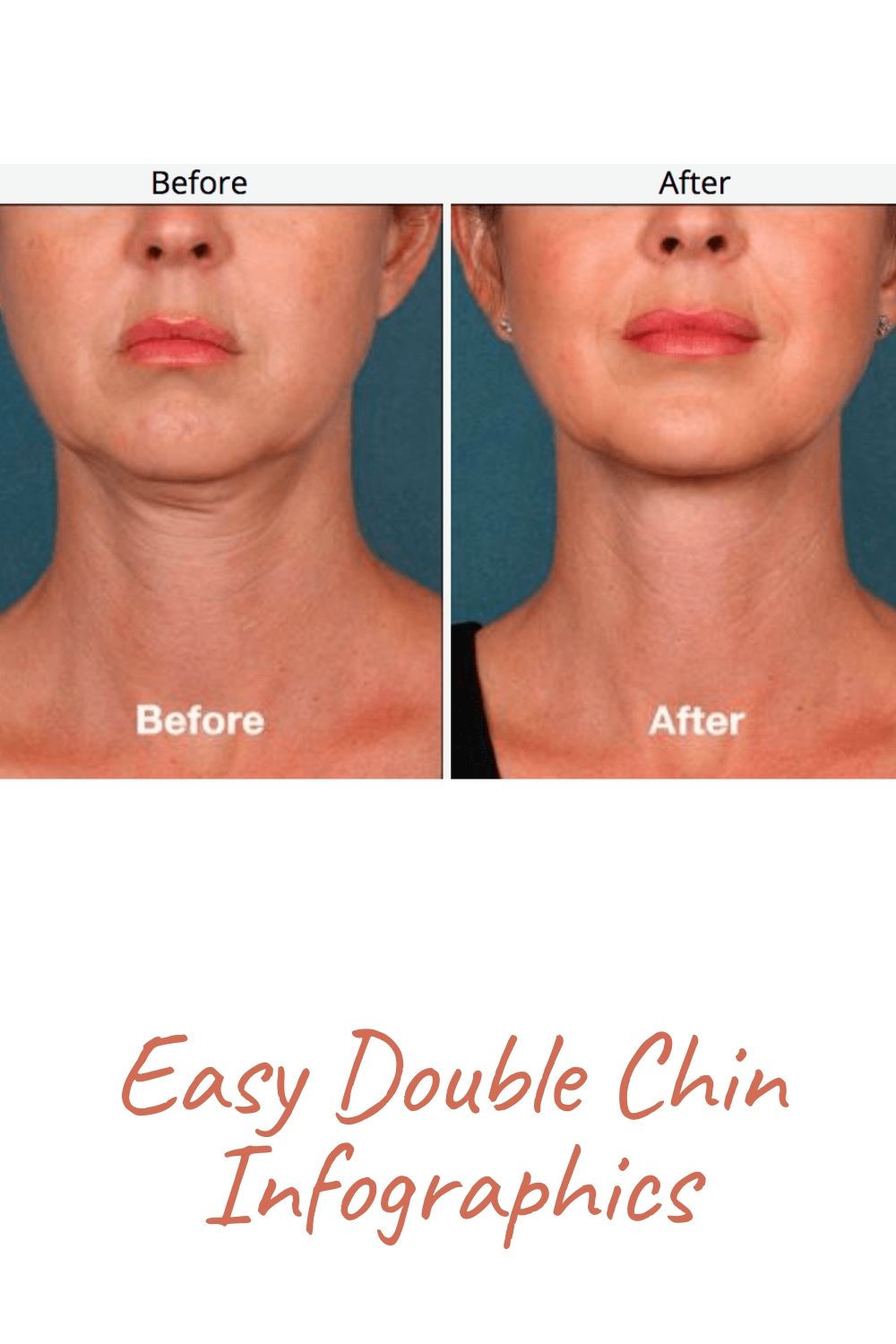 Before

After

Before

After

Easy Double Chin Infographics