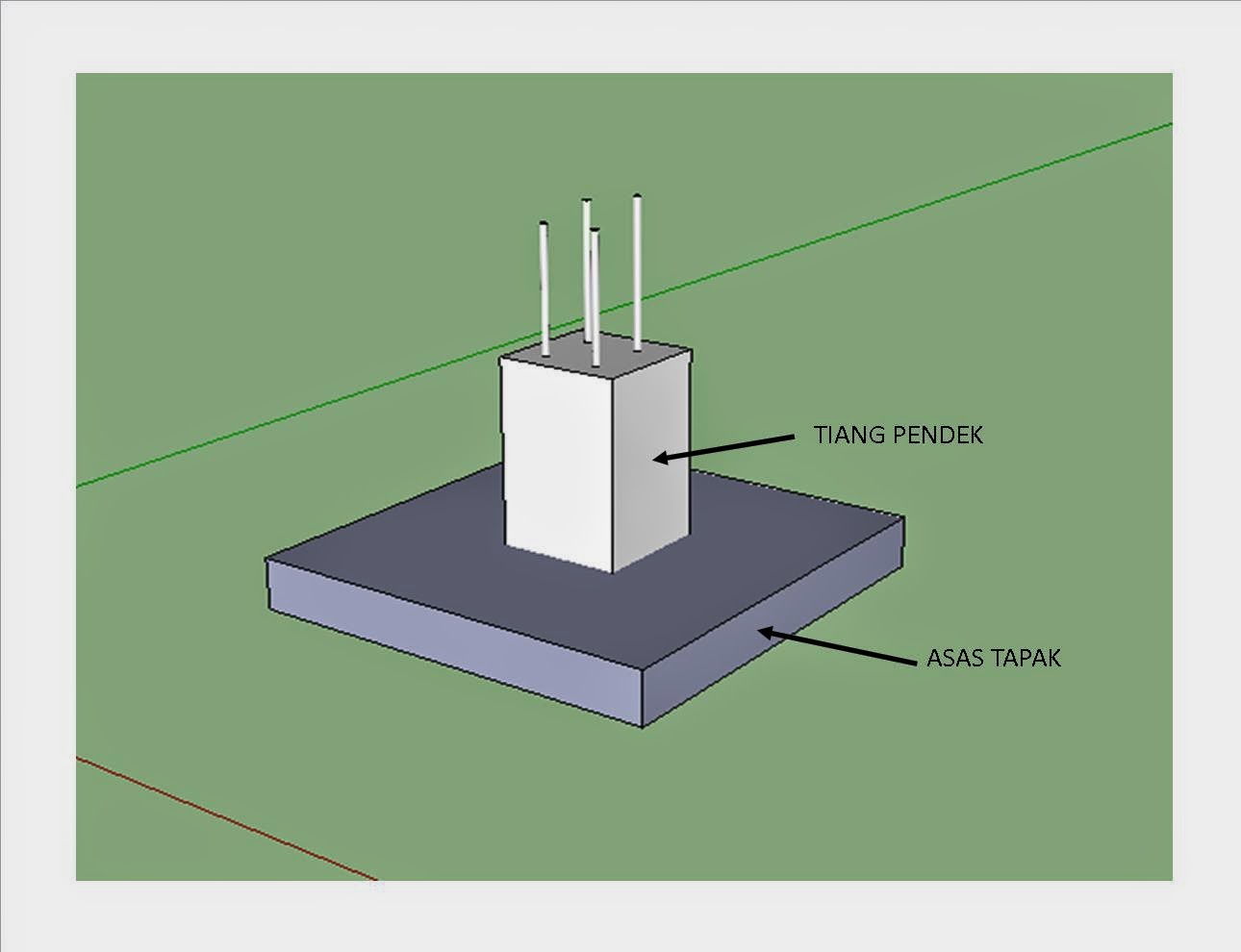 TIANG PENDEK

ASAS TAPAK