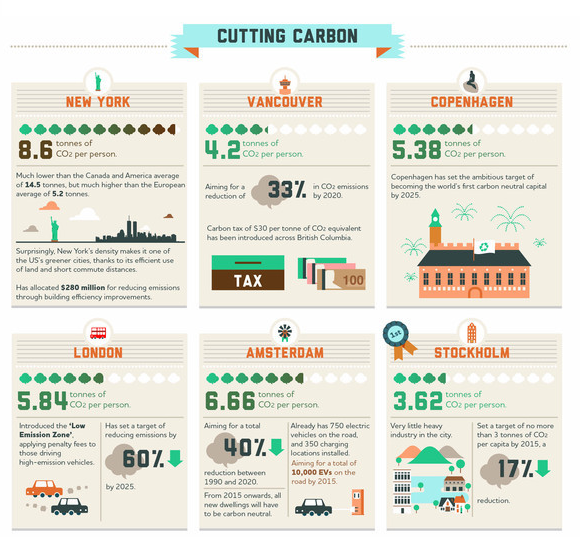 CUTTING CARBON

NEW YORK

8.6 tonnes of $CO_2$ per person.

Much lower than the Canada and America average of 14.5 tonnes, but much higher than the European average of 5.2 tonnes.

Surprisingly, New York's density makes it one of the US's greener cities, thanks to its efficient use of land and short commute distances.

Has allocated $280 million for reducing emissions through building efficiency improvements.

VANCOUVER

4.2 tonnes of $CO_2$ per person.

Aiming for a reduction of 33% in $CO_2$ emissions by 2020.

Carbon tax of $30 per tonne of $CO_2$ equivalent has been introduced across British Columbia.

TAX

100

COPENHAGEN

5.38 tonnes of $CO_2$ per person.

Copenhagen has set the ambitious target of becoming the world's first carbon neutral capital by 2025.

LONDON

5.84 tonnes of $CO_2$ per person.

Introduced the 'Low Emission Zone', applying penalty fees to those driving high-emission vehicles.

Has set a target of reducing emissions by 60% by 2025.

AMSTERDAM

6.66 tonnes of $CO_2$ per person.

Aiming for a total 40% reduction between 1990 and 2020.

From 2015 onwards, all new dwellings will have to be carbon neutral.

Already has 750 electric vehicles on the road, and 350 charging locations installed. Aiming for a total of 10,000 EVs on the road by 2015.

1st

STOCKHOLM

3.62 tonnes of $CO_2$ per person.

Very little heavy industry in the city.

Set a target of no more than 3 tonnes of $CO_2$ per capita by 2015, a 17% reduction.