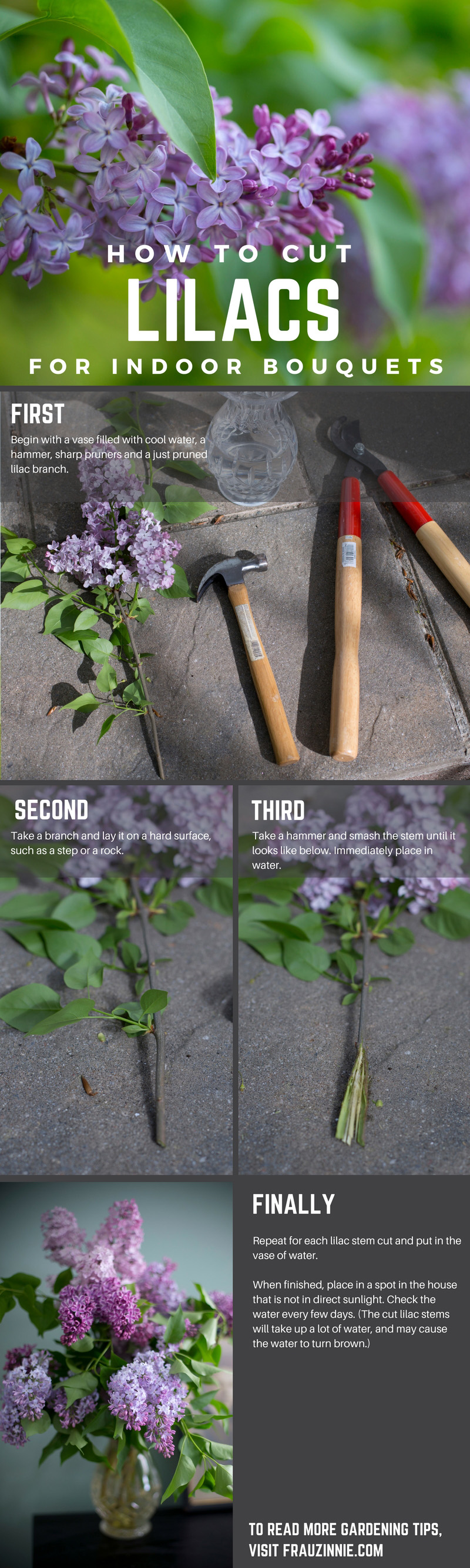 HOW TO CUT
LILACS
FOR INDOOR BOUQUETS

FIRST
Begin with a vase filled with cool water, a hammer, sharp pruners and a just pruned lilac branch.

SECOND
Take a branch and lay it on a hard surface, such as a step or a rock.

THIRD
Take a hammer and smash the stem until it looks like below. Immediately place in water.

FINALLY
Repeat for each lilac stem cut and put in the vase of water.

When finished, place in a spot in the house that is not in direct sunlight. Check the water every few days. (The cut lilac stems will take up a lot of water, and may cause the water to turn brown.)

TO READ MORE GARDENING TIPS, VISIT FRAUZINNIE.COM