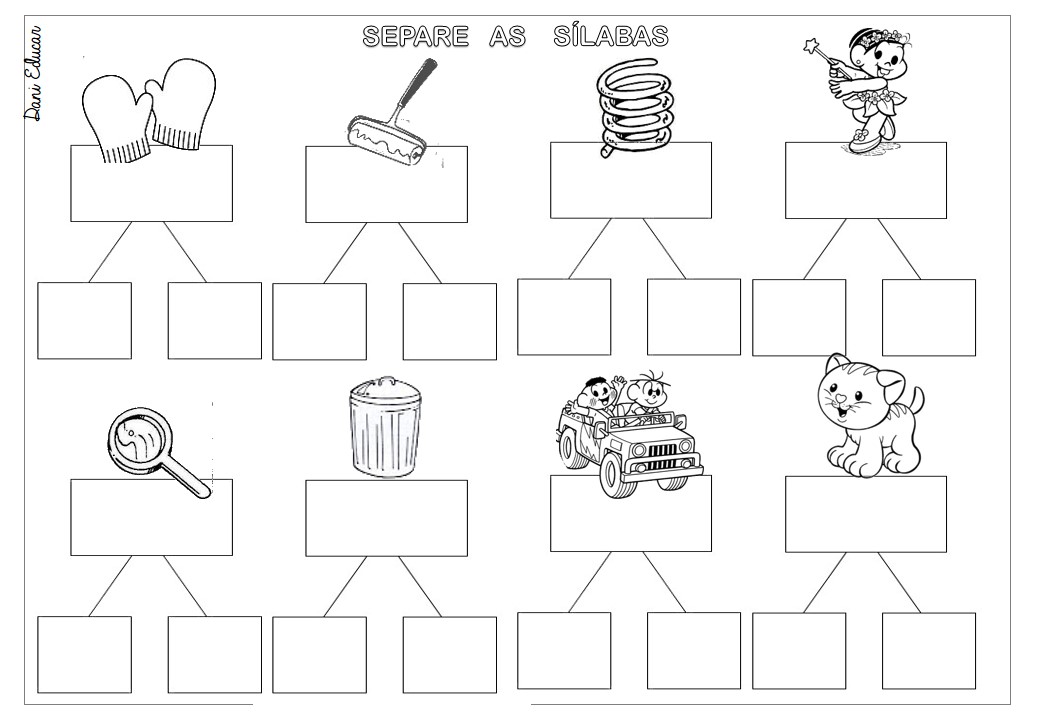 Dani Educar

SEPARE AS SÍLABAS