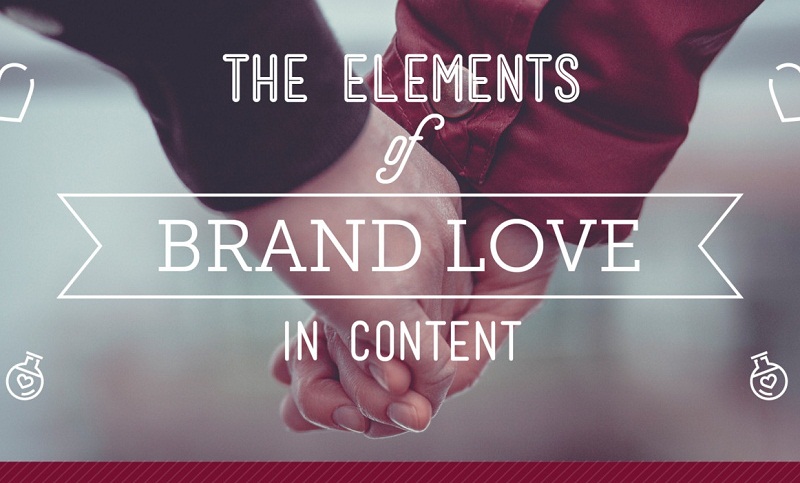 THE ELEMENTS

of

BRAND LOVE

IN CONTENT