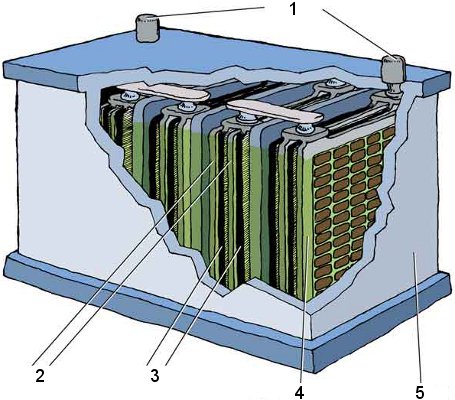 1

2

3

4

5